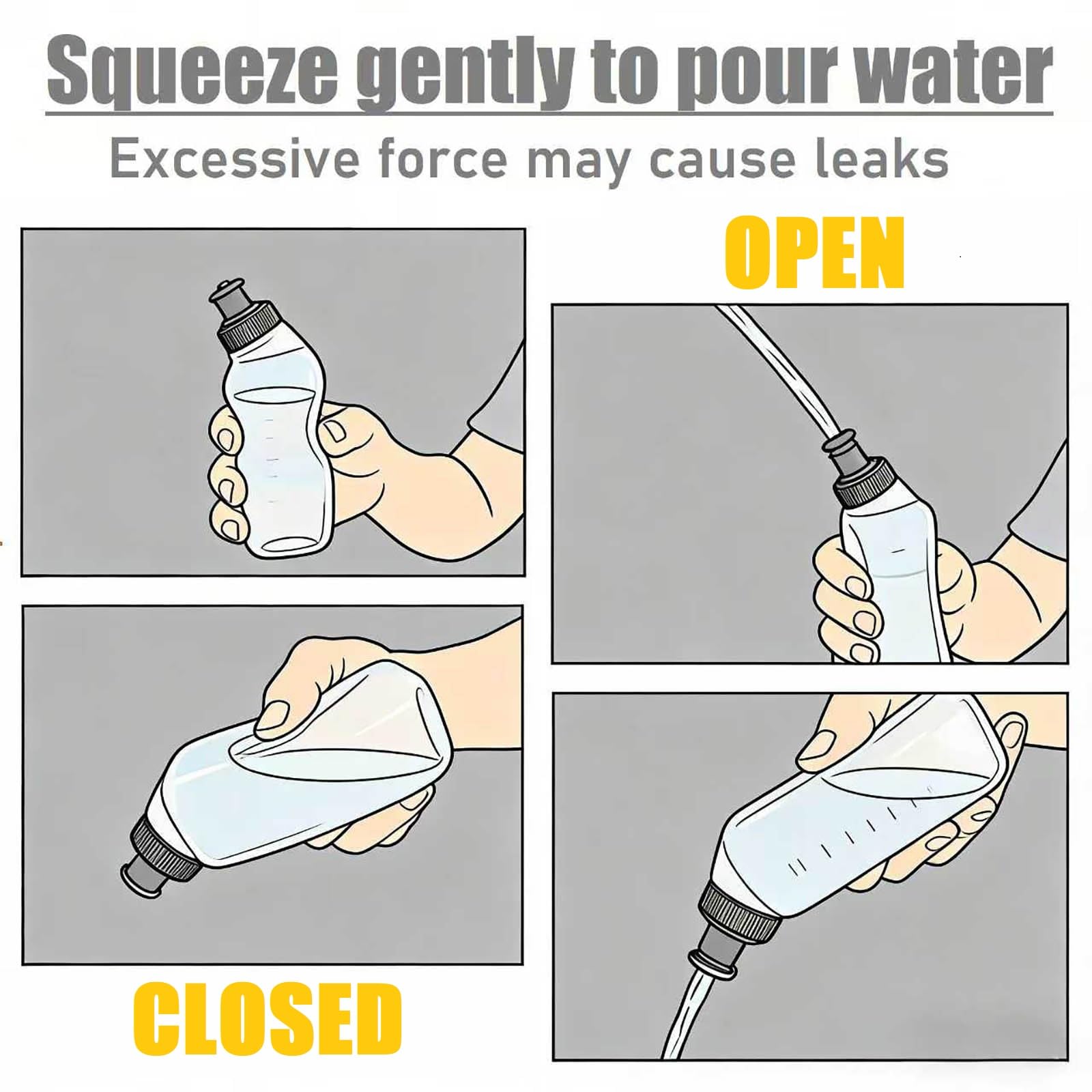 Squeeze gently to pour water

Excessive force may cause leaks

OPEN

CLOSED