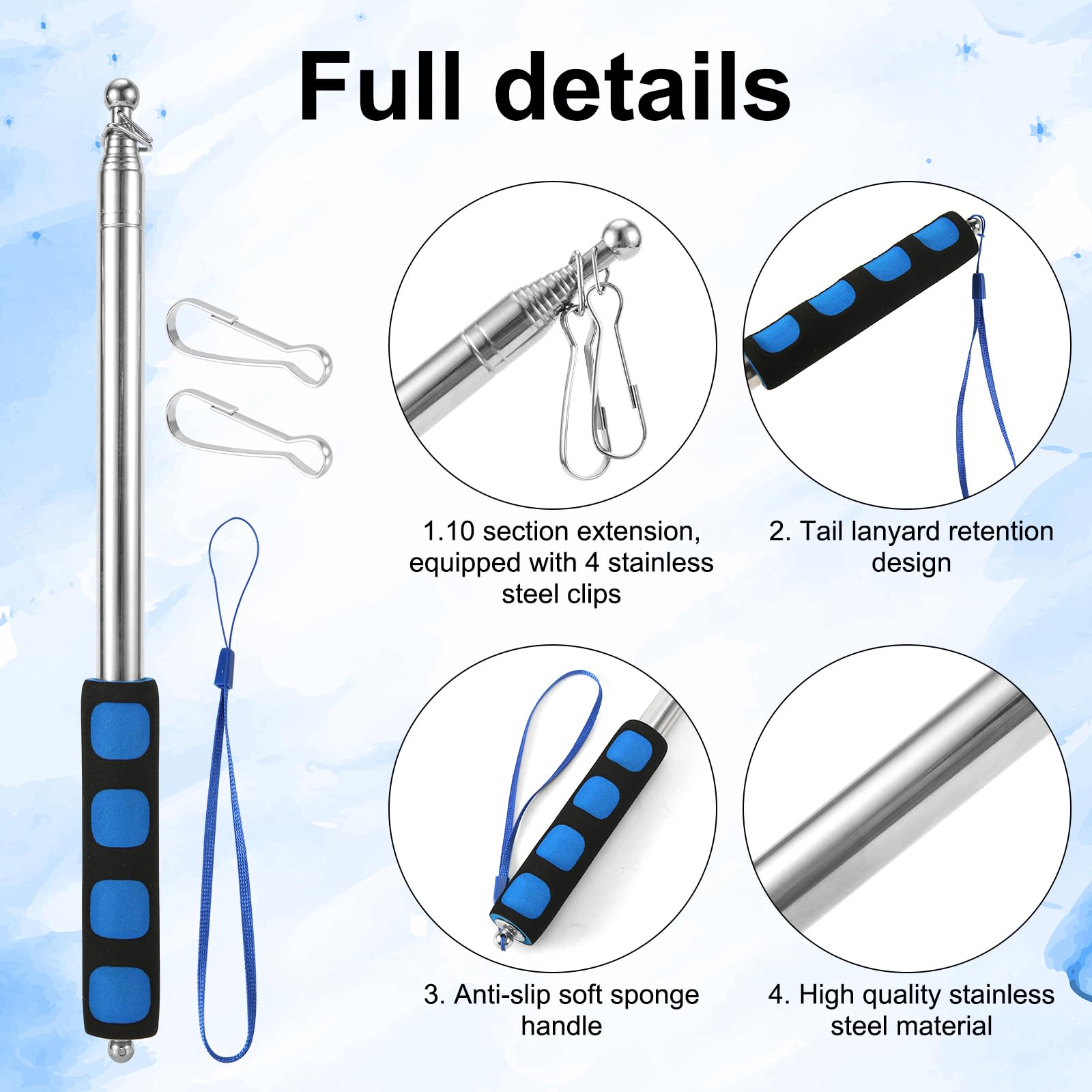 Full details

1.10 section extension, equipped with 4 stainless steel clips

2. Tail lanyard retention design

3. Anti-slip soft sponge handle

4. High quality stainless steel material