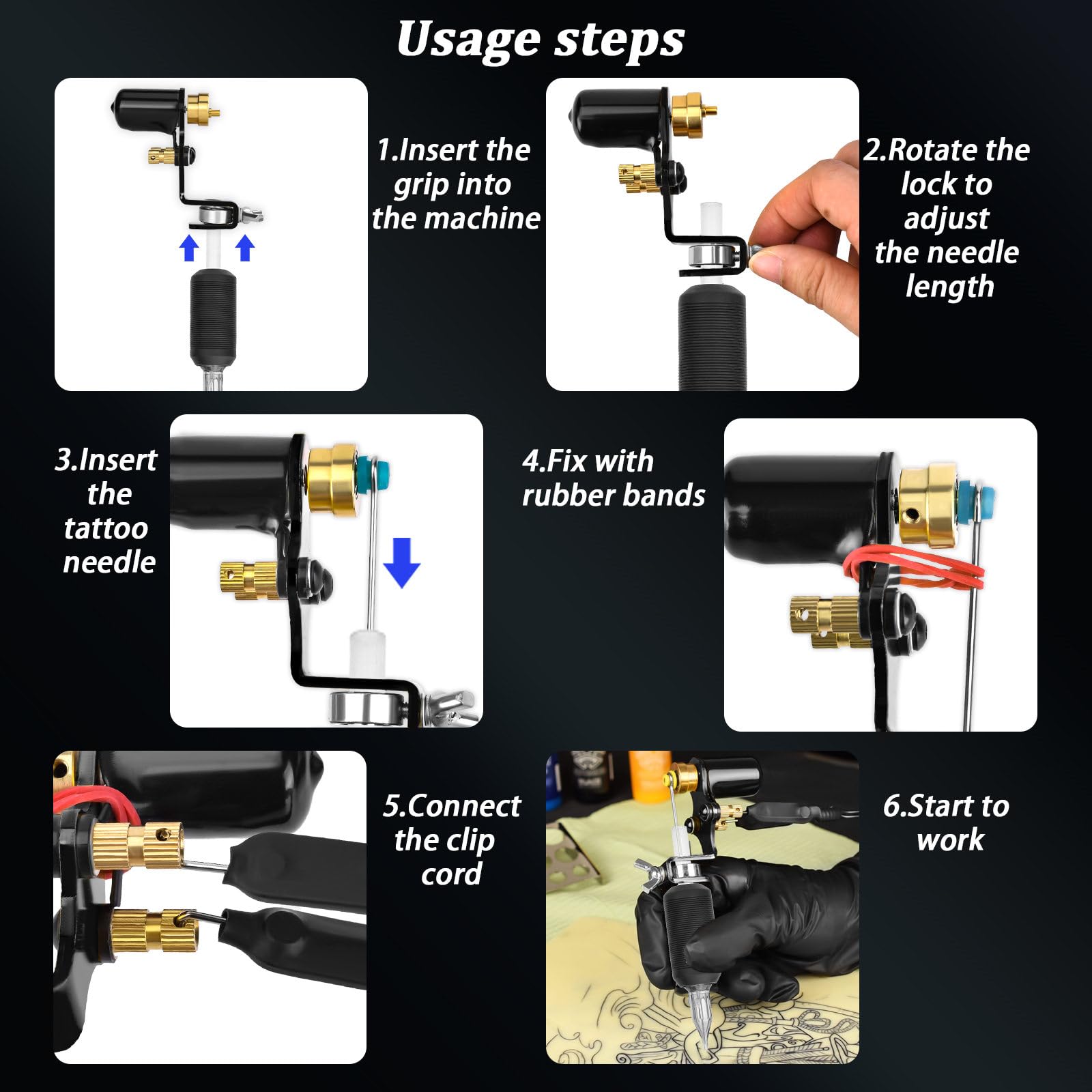 Usage steps

1.Insert the grip into the machine

2.Rotate the lock to adjust the needle length

3.Insert the tattoo needle

4.Fix with rubber bands

5.Connect the clip cord

6.Start to work