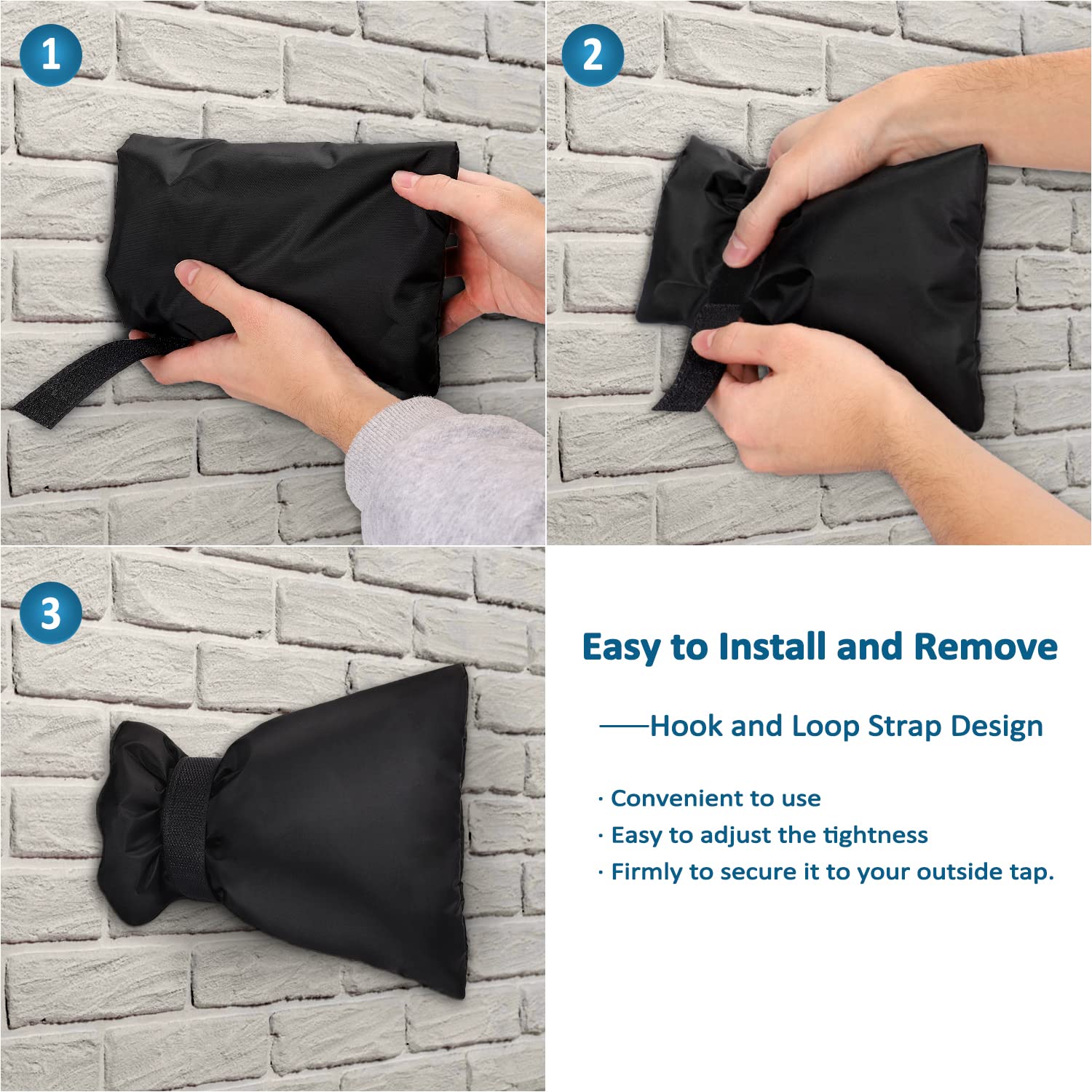 1

2

3

Easy to Install and Remove

——Hook and Loop Strap Design

· Convenient to use
· Easy to adjust the tightness
· Firmly to secure it to your outside tap.