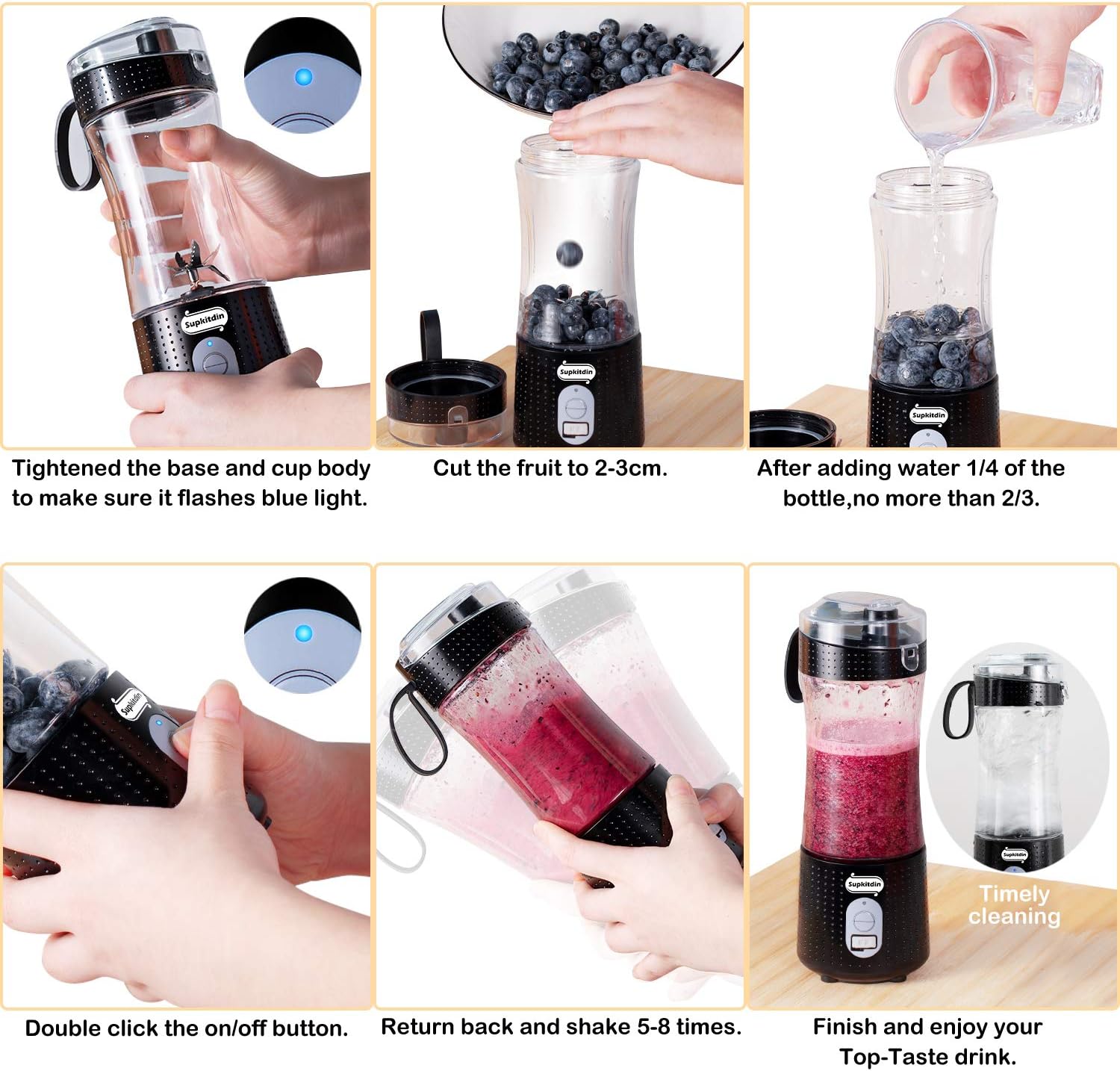 Supkitdin

Tightened the base and cup body to make sure it flashes blue light.

Supkitdin

Cut the fruit to 2-3cm.

Supkitdin

After adding water 1/4 of the bottle,no more than 2/3.

Supkitdin

Double click the on/off button.

Return back and shake 5-8 times.

Supkitdin

Supkitdin

Timely cleaning

Finish and enjoy your Top-Taste drink.