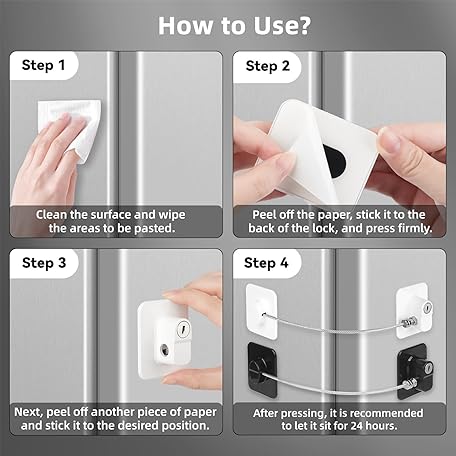 How to Use?

Step 1

Clean the surface and wipe the areas to be pasted.

Step 2

Peel off the paper, stick it to the back of the lock, and press firmly.

Step 3

Next, peel off another piece of paper and stick it to the desired position.

Step 4

After pressing, it is recommended to let it sit for 24 hours.