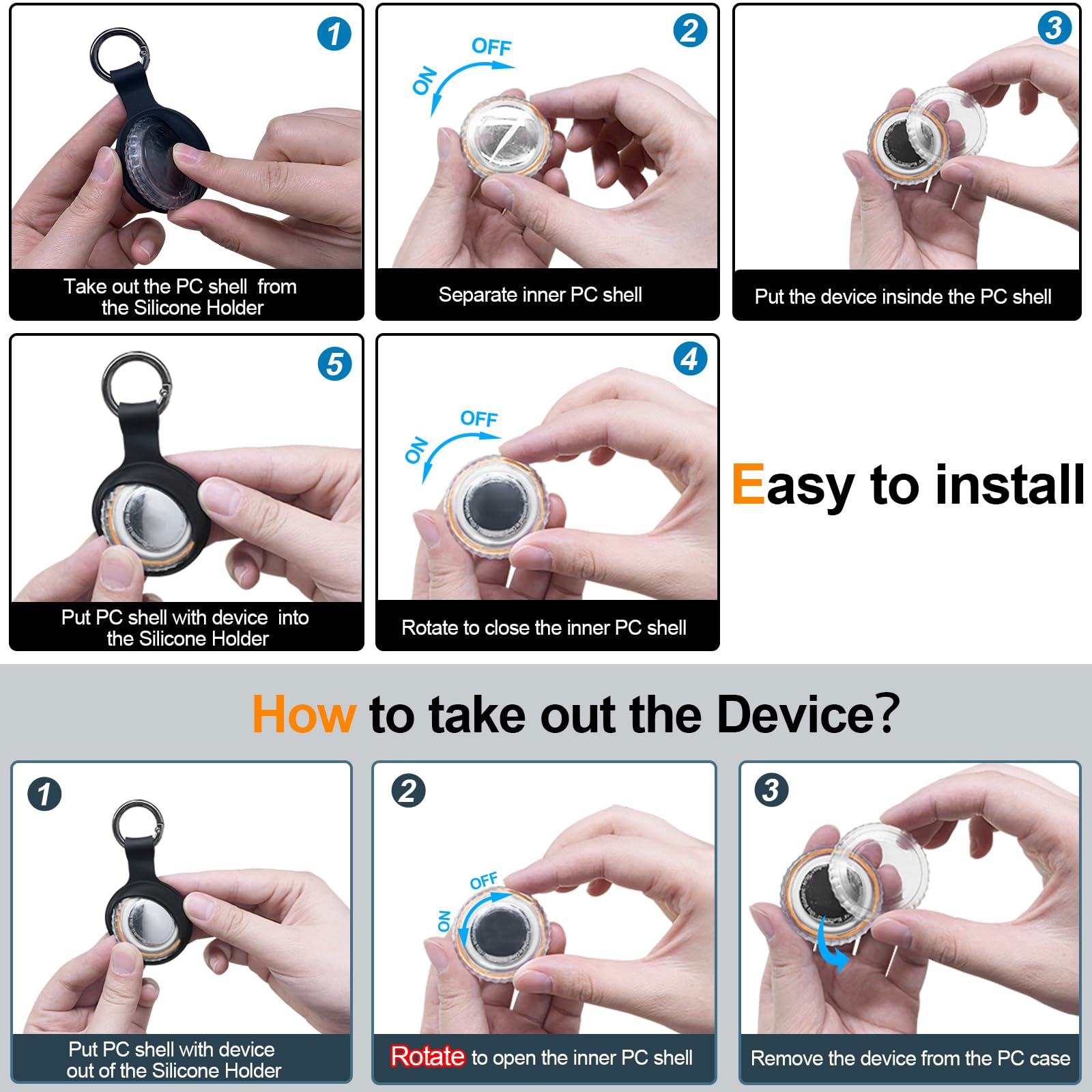 1
Take out the PC shell from the Silicone Holder

2
OFF
ON
Separate inner PC shell

3
Put the device insinde the PC shell

5
Put PC shell with device into the Silicone Holder

4
OFF
ON
Rotate to close the inner PC shell

Easy to install

How to take out the Device?

1
Put PC shell with device out of the Silicone Holder

2
OFF
ON
Rotate to open the inner PC shell

3
Remove the device from the PC case