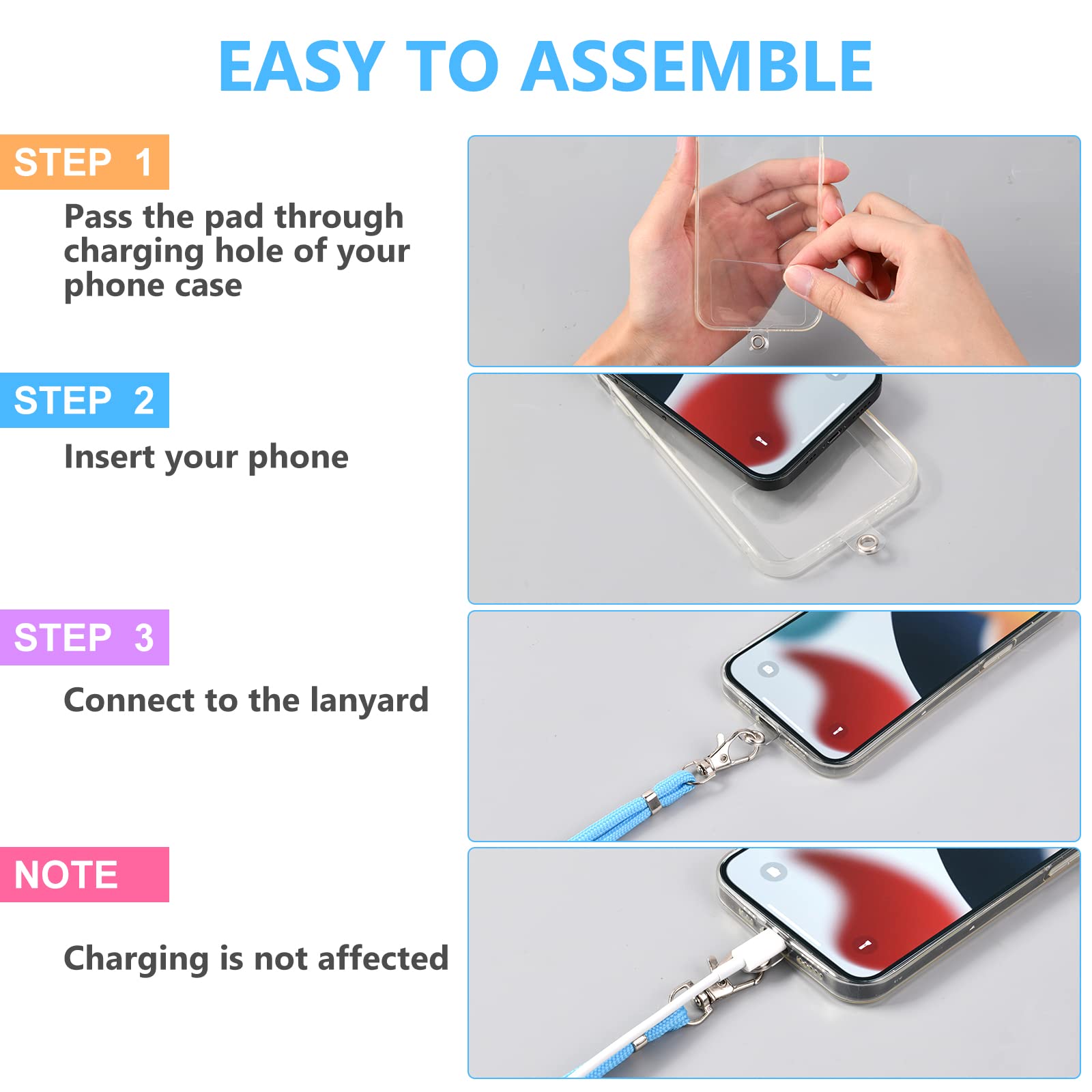 EASY TO ASSEMBLE

STEP 1

Pass the pad through charging hole of your phone case

STEP 2

Insert your phone

STEP 3

Connect to the lanyard

NOTE

Charging is not affected