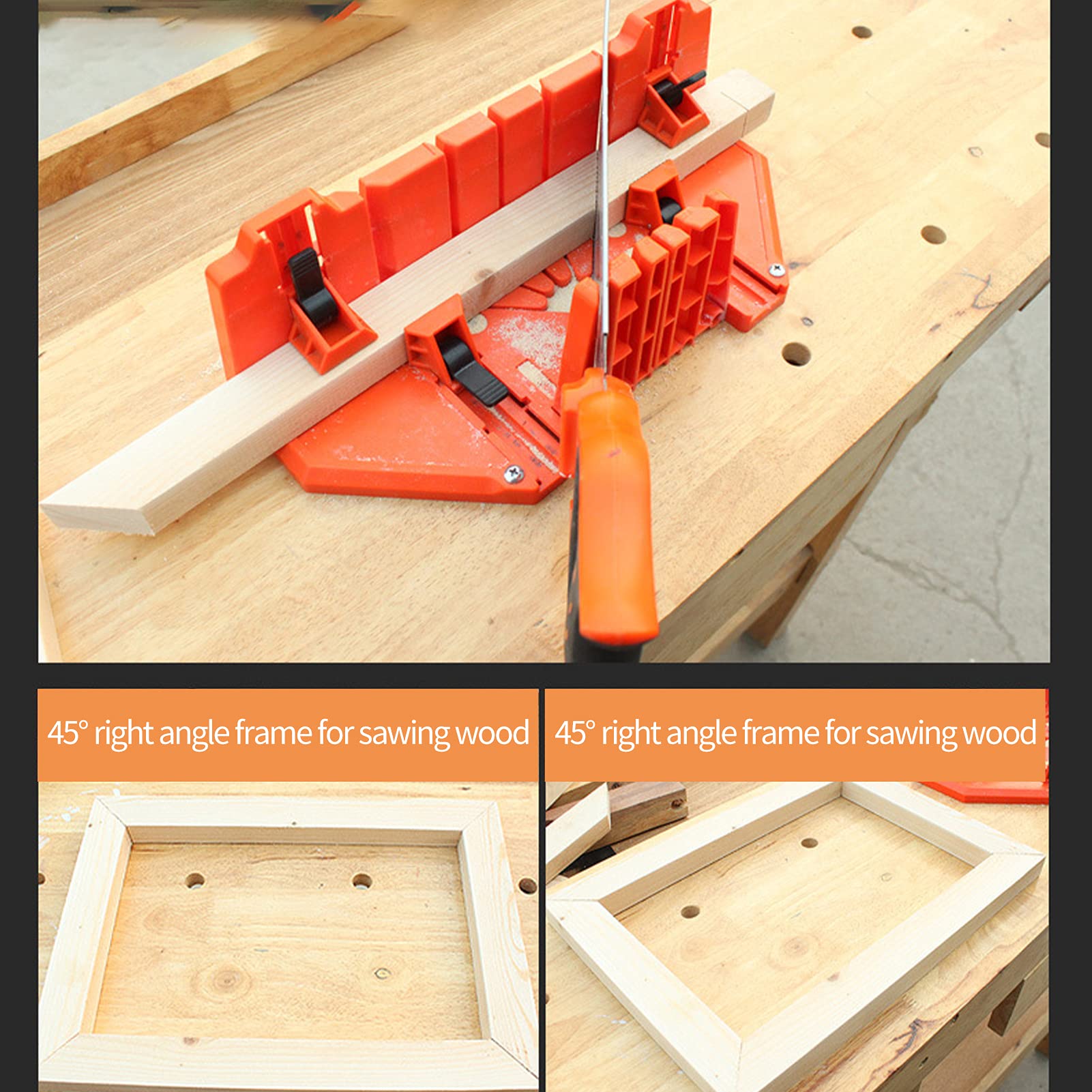 45° right angle frame for sawing wood

45° right angle frame for sawing wood