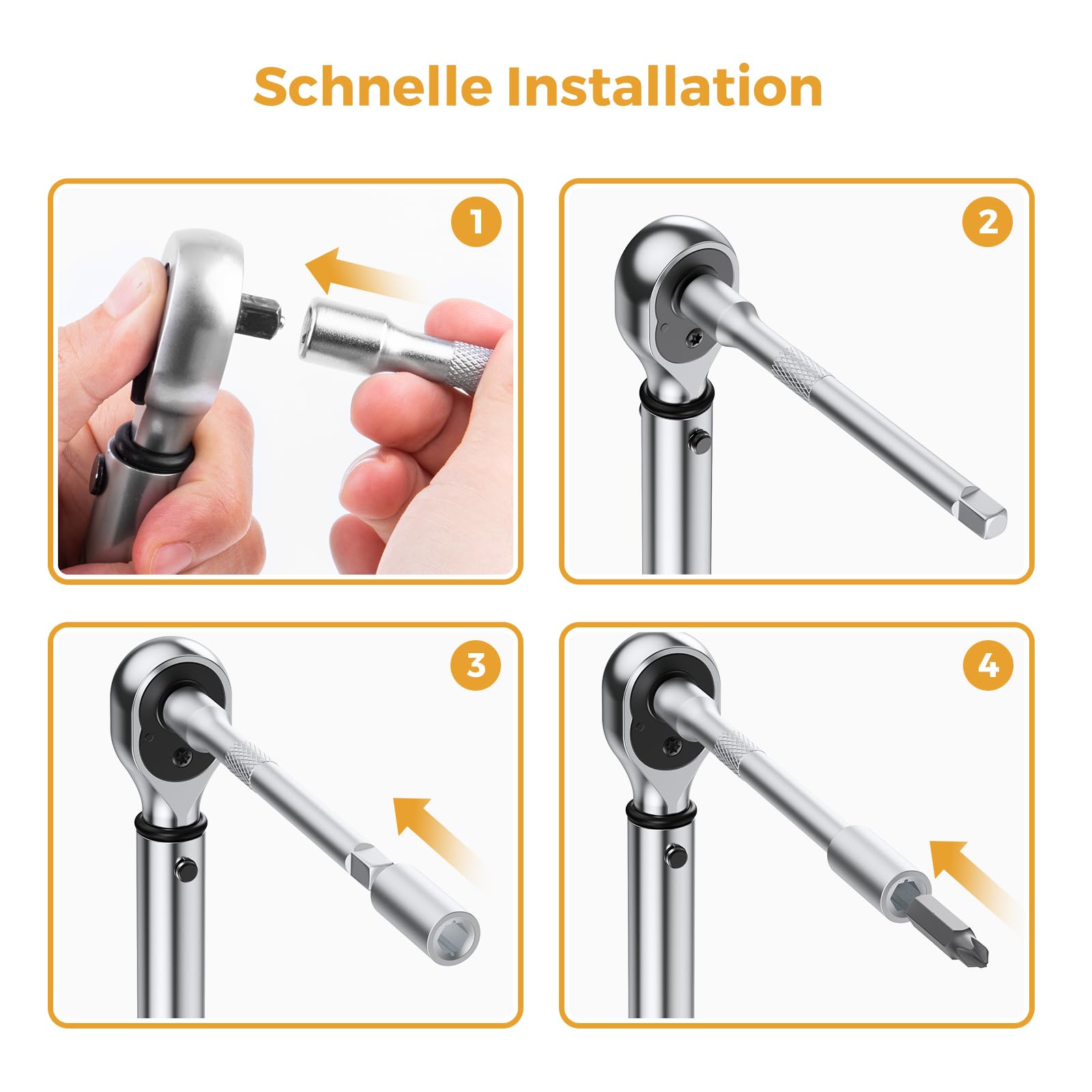 Schnelle Installation

1

2

3

4