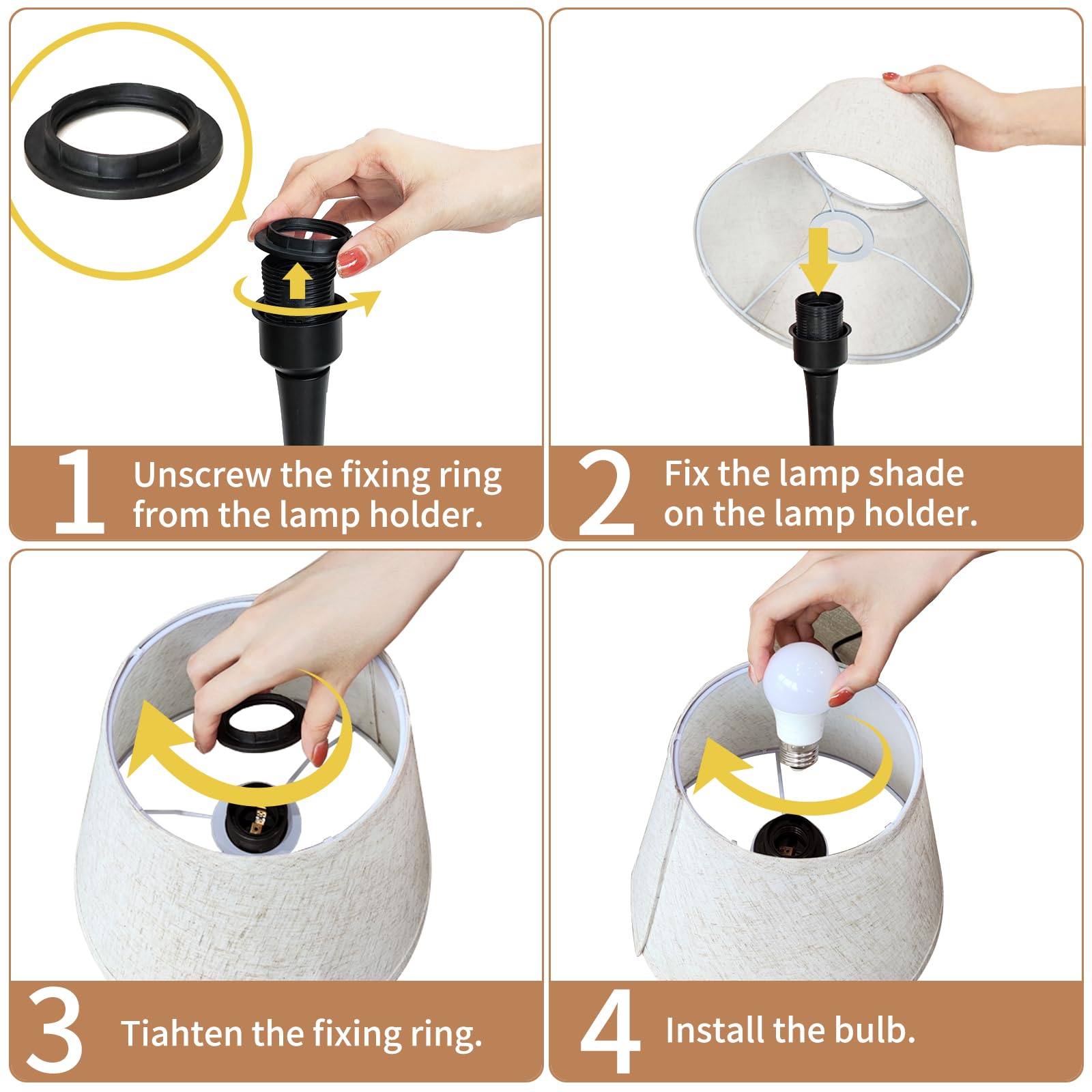 1 Unscrew the fixing ring from the lamp holder.

2 Fix the lamp shade on the lamp holder.

3 Tiahten the fixing ring.

4 Install the bulb.