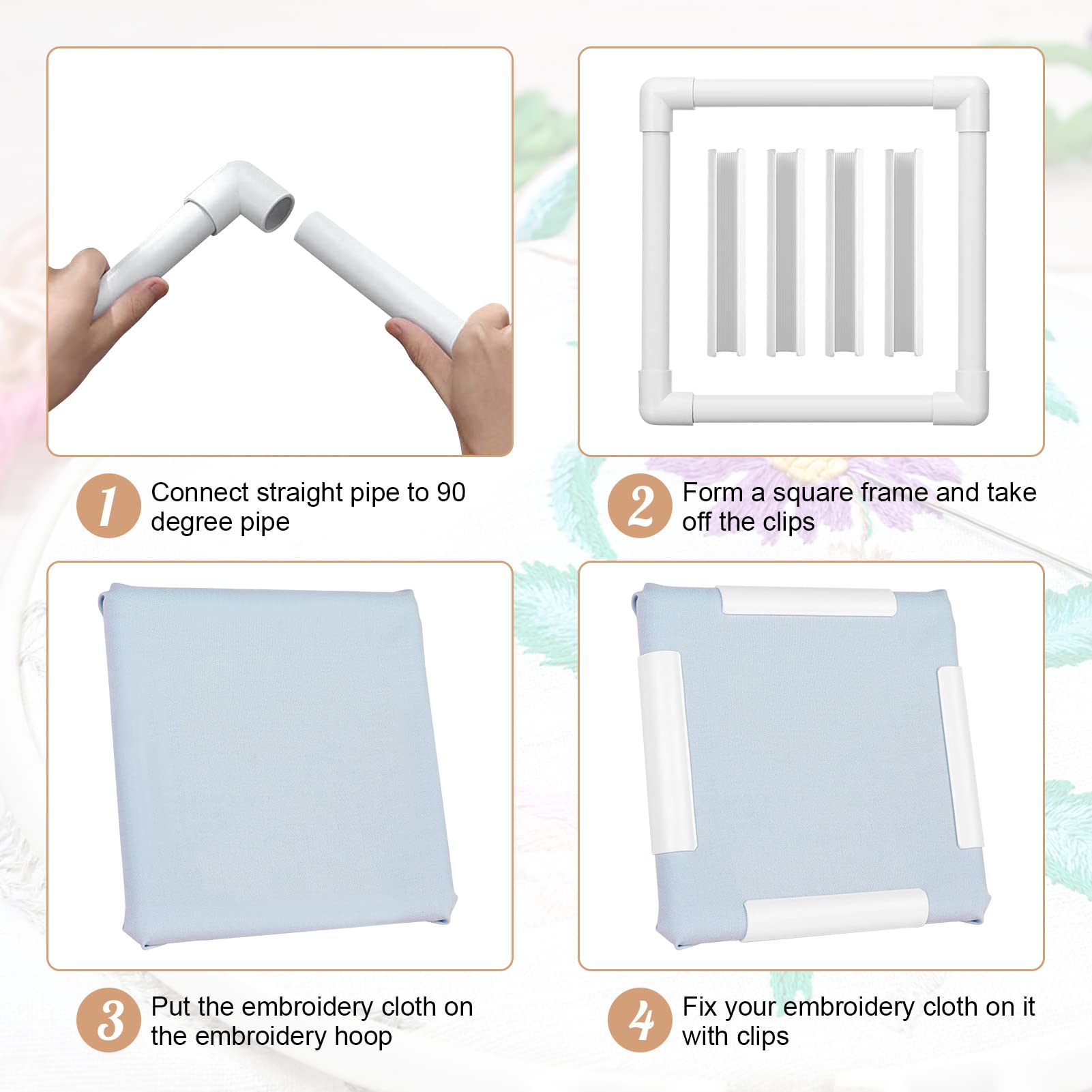 1 Connect straight pipe to 90 degree pipe

2 Form a square frame and take off the clips

3 Put the embroidery cloth on the embroidery hoop

4 Fix your embroidery cloth on it with clips