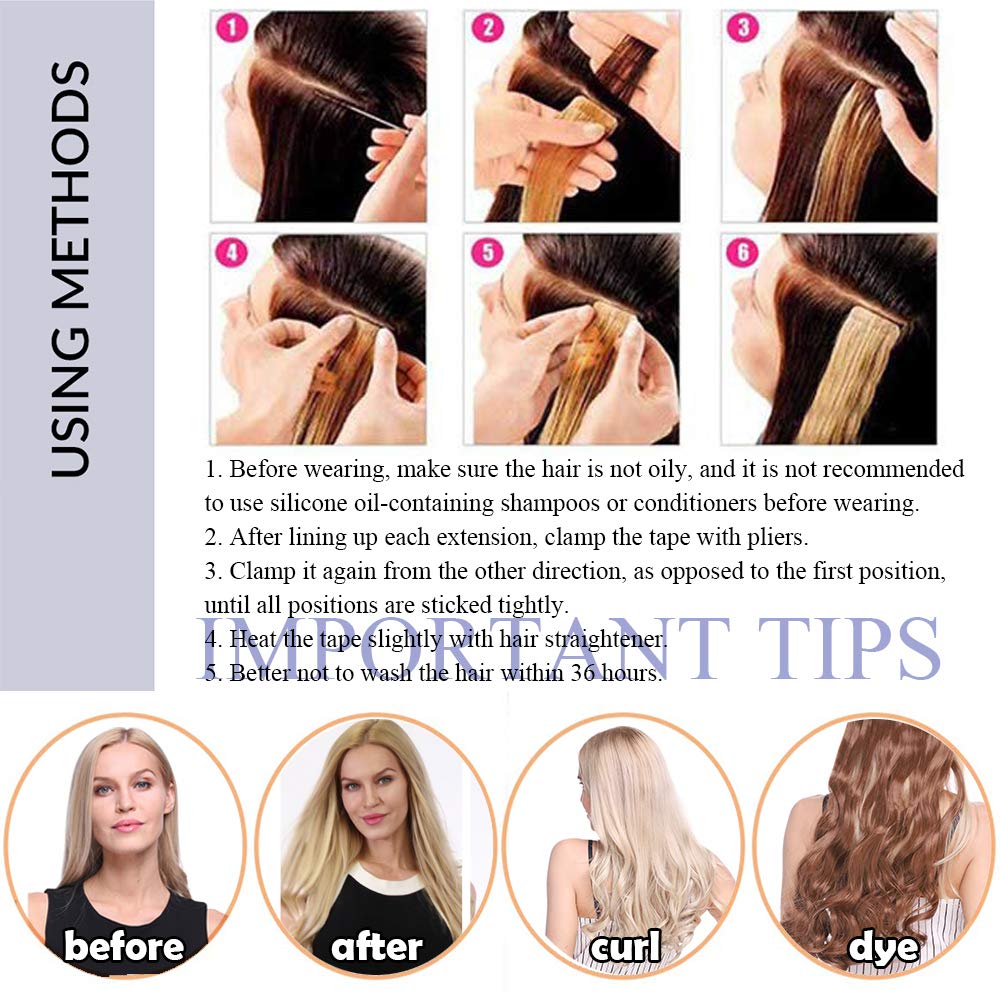 USING METHODS

1 2 3 4 5 6

1. Before wearing, make sure the hair is not oily, and it is not recommended to use silicone oil-containing shampoos or conditioners before wearing.
2. After lining up each extension, clamp the tape with pliers.
3. Clamp it again from the other direction, as opposed to the first position, until all positions are sticked tightly.
4. Heat the tape slightly with hair straightener.
5. Better not to wash the hair within 36 hours.

IMPORTANT TIPS

before after curl dye