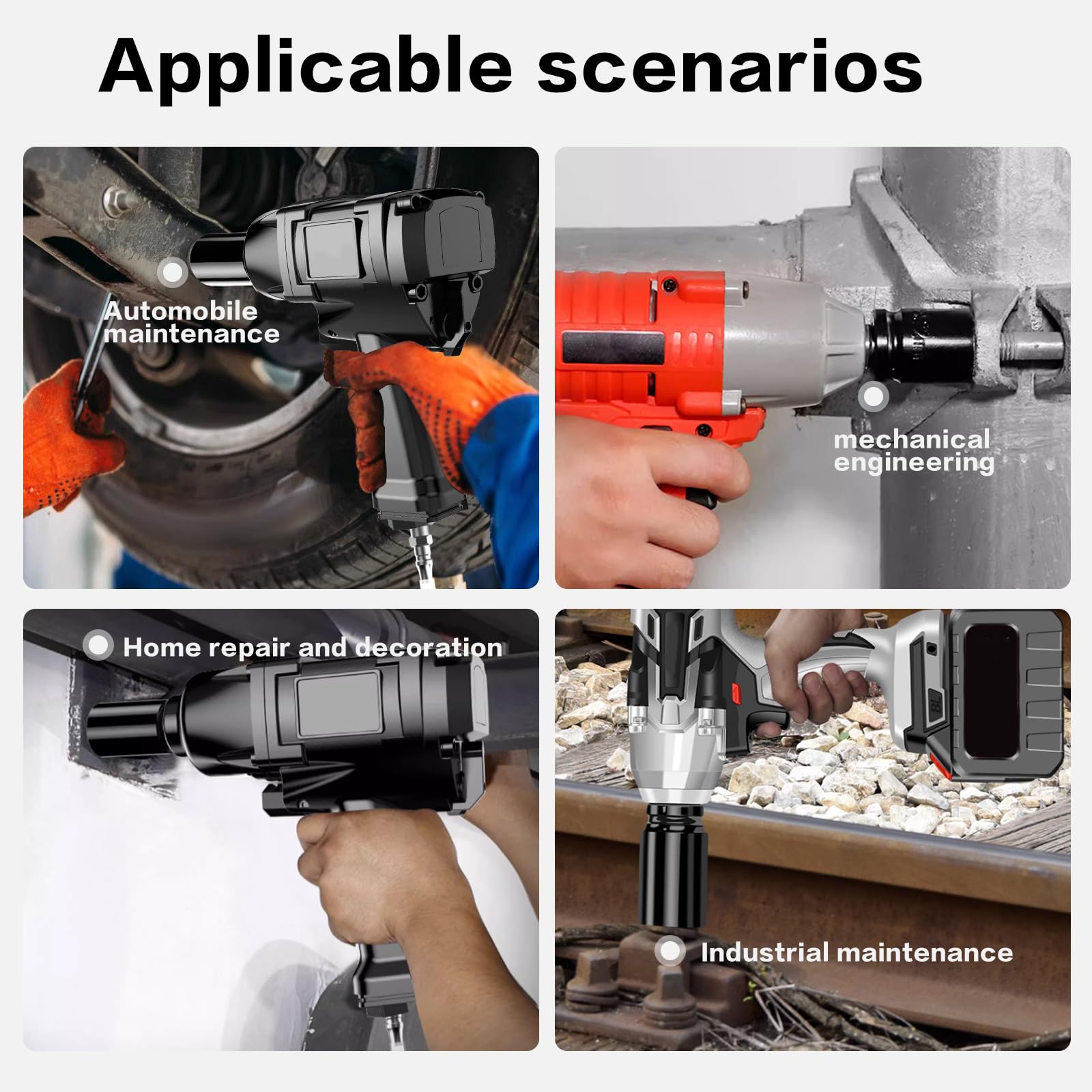 Applicable scenarios

Automobile maintenance

mechanical engineering

Home repair and decoration

Industrial maintenance