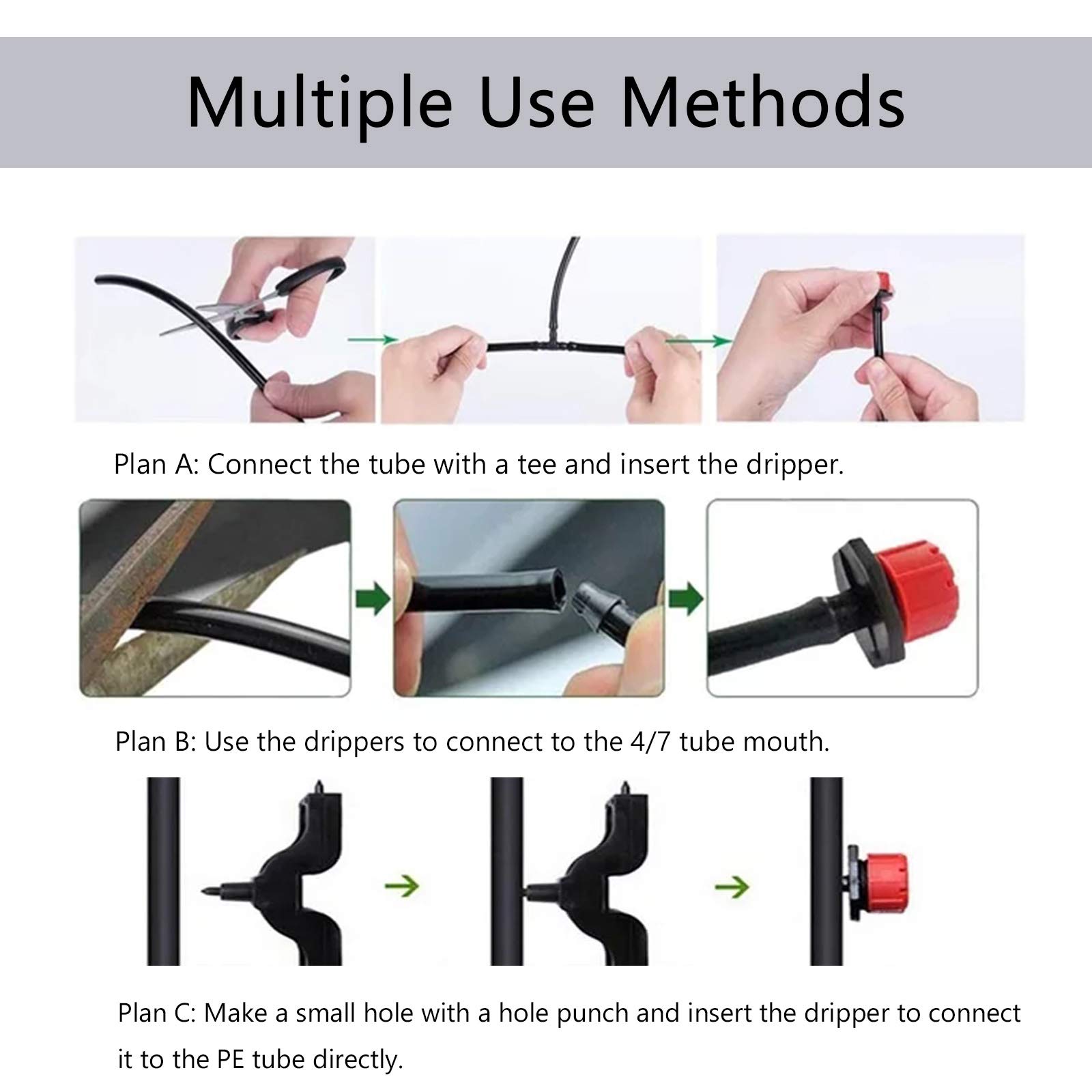 Multiple Use Methods

Plan A: Connect the tube with a tee and insert the dripper.

Plan B: Use the drippers to connect to the 4/7 tube mouth.

Plan C: Make a small hole with a hole punch and insert the dripper to connect it to the PE tube directly.