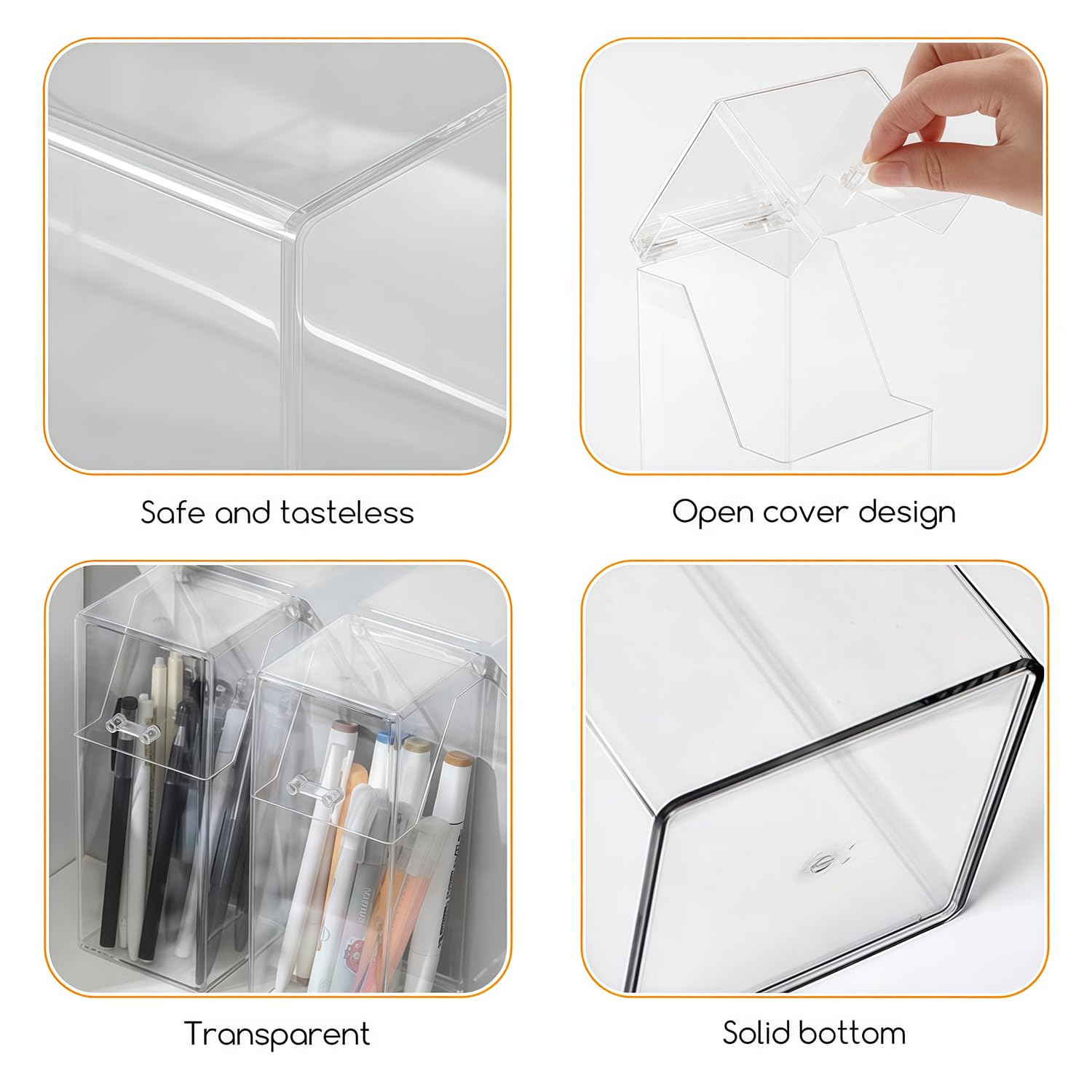 Safe and tasteless

Open cover design

Transparent

Solid bottom