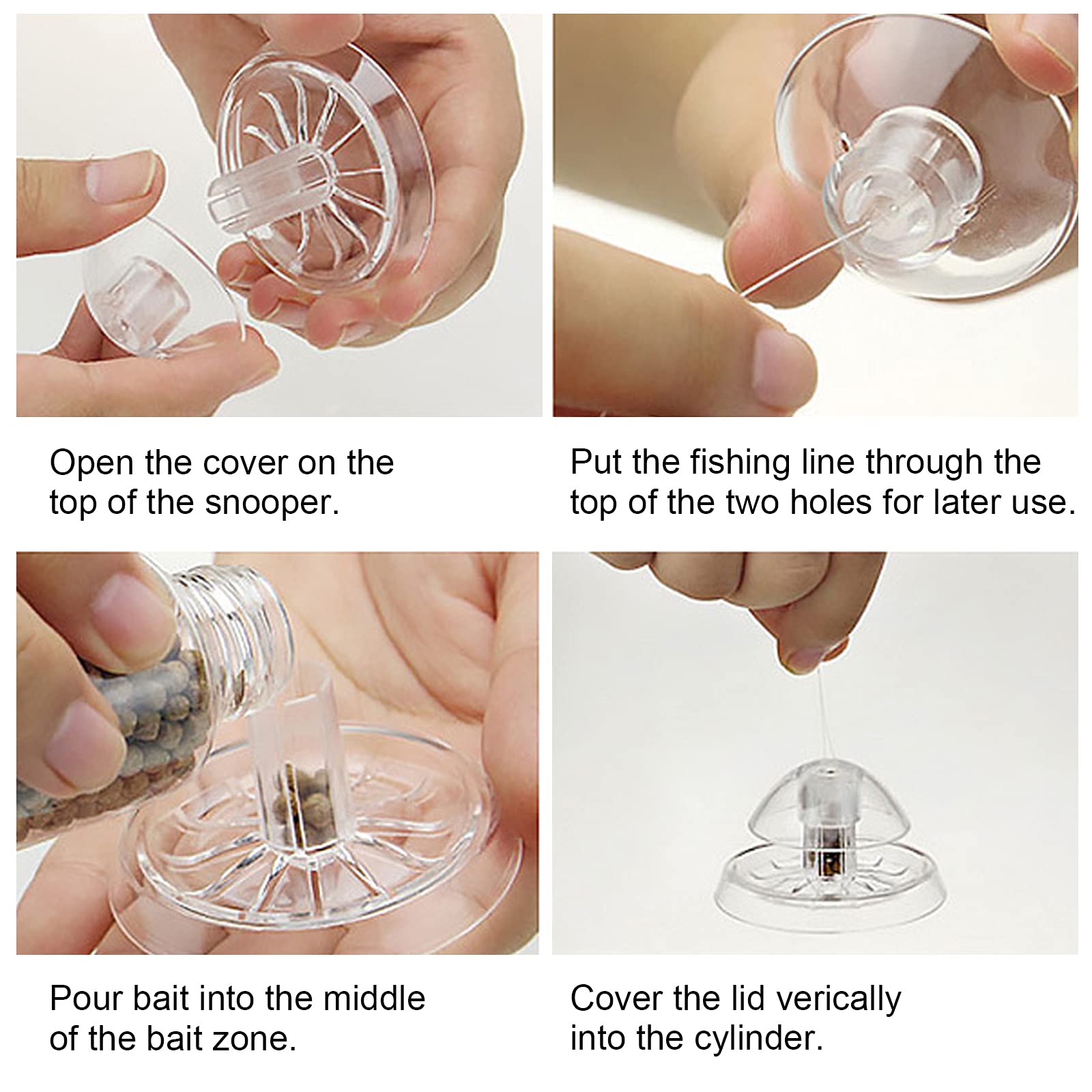 Open the cover on the top of the snooper.

Put the fishing line through the top of the two holes for later use.

Pour bait into the middle of the bait zone.

Cover the lid verically into the cylinder.