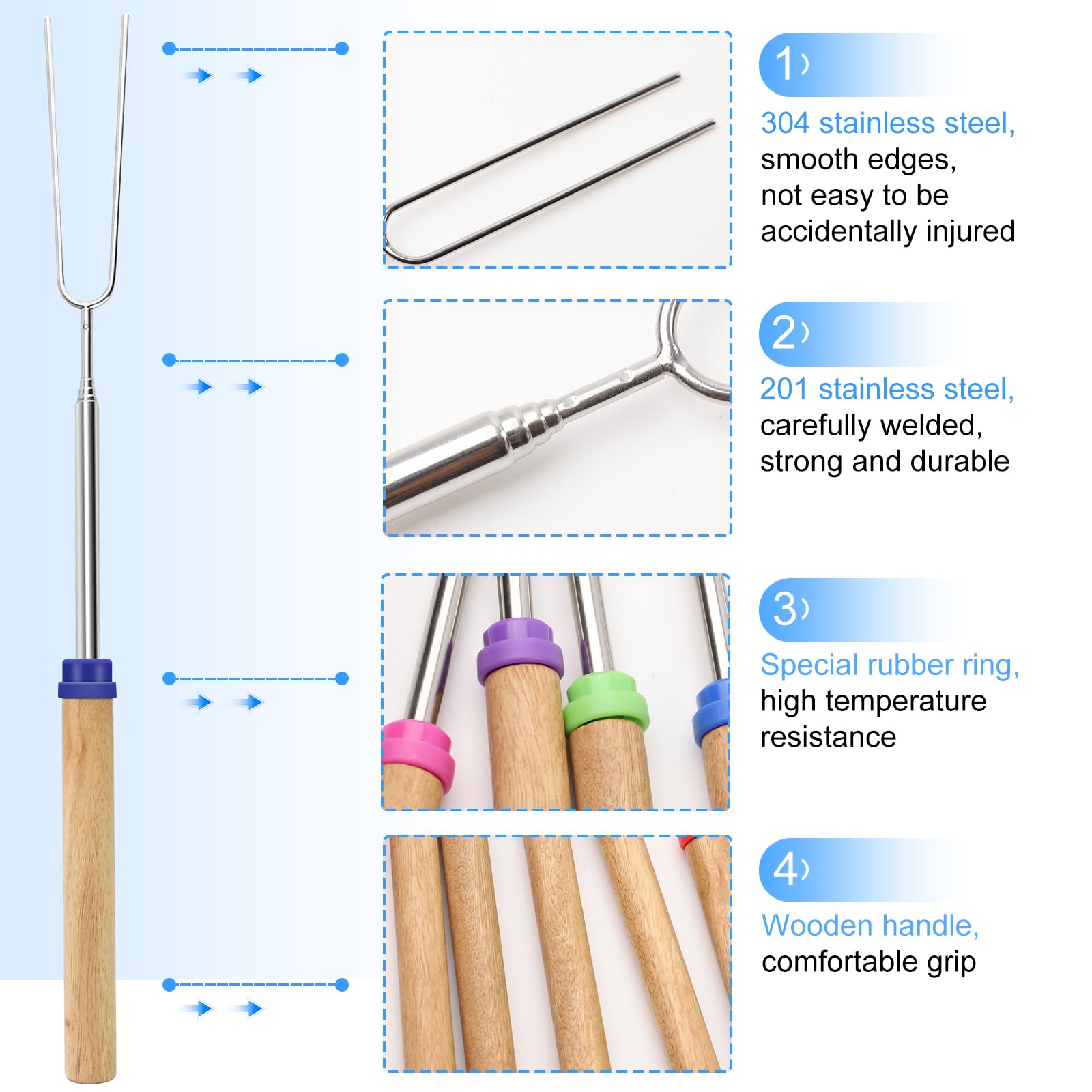 1

304 stainless steel, smooth edges, not easy to be accidentally injured

2

201 stainless steel, carefully welded, strong and durable

3

Special rubber ring, high temperature resistance

4

Wooden handle, comfortable grip