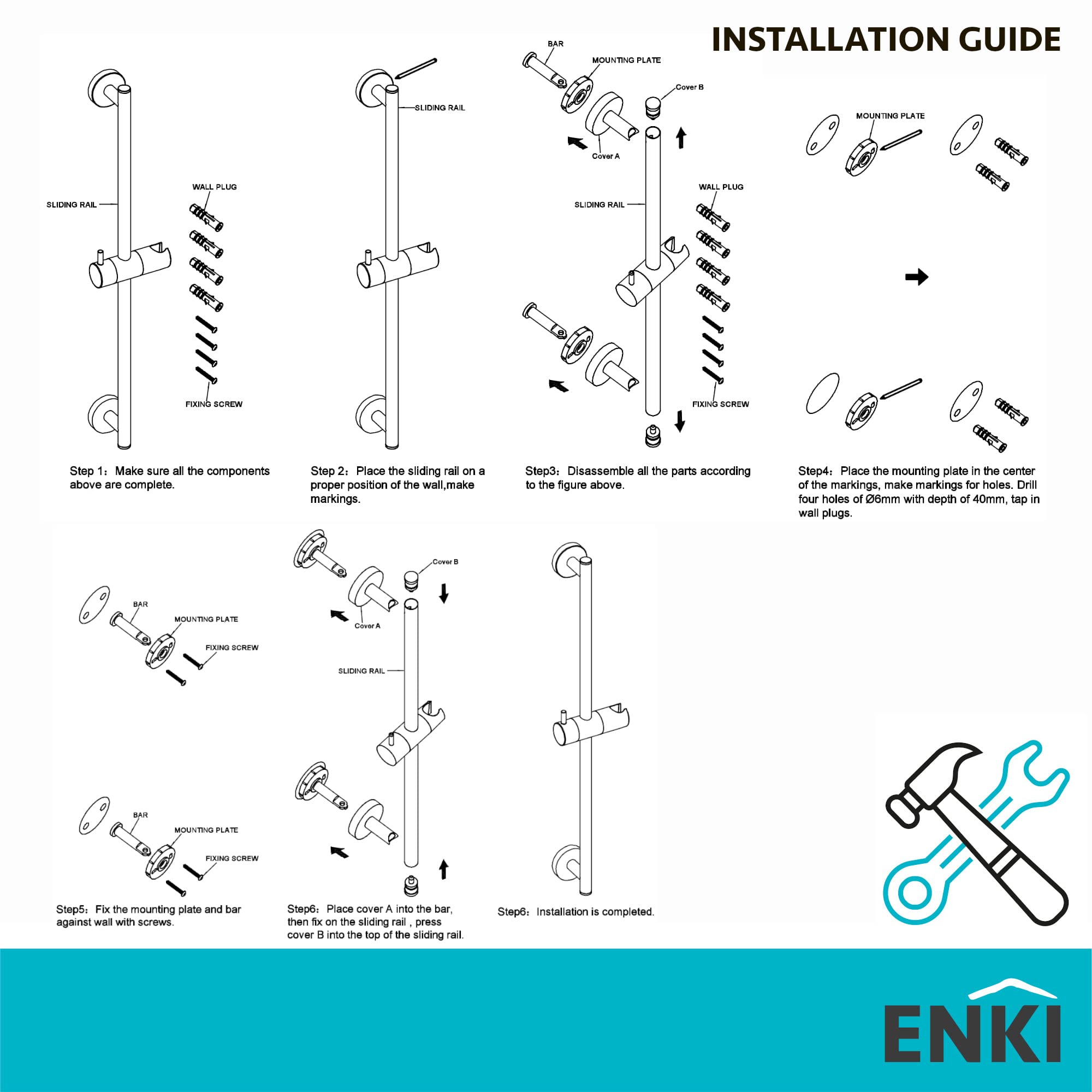 INSTALLATION GUIDE

SLIDING RAIL
WALL PLUG
FIXING SCREW

Step 1：Make sure all the components above are complete.

SLIDING RAIL

Step 2：Place the sliding rail on a proper position of the wall,make markings.

BAR
MOUNTING PLATE
Cover B
Cover A
SLIDING RAIL
WALL PLUG
FIXING SCREW

Step3：Disassemble all the parts according to the figure above.

MOUNTING PLATE

Step4：Place the mounting plate in the center of the markings, make markings for holes. Drill four holes of Ø6mm with depth of 40mm, tap in wall plugs.

BAR
MOUNTING PLATE
FIXING SCREW
BAR
MOUNTING PLATE
FIXING SCREW

Step5：Fix the mounting plate and bar against wall with screws.

Cover B
Cover A
SLIDING RAIL

Step6：Place cover A into the bar, then fix on the sliding rail , press cover B into the top of the sliding rail.

Step6：Installation is completed.

ENKI