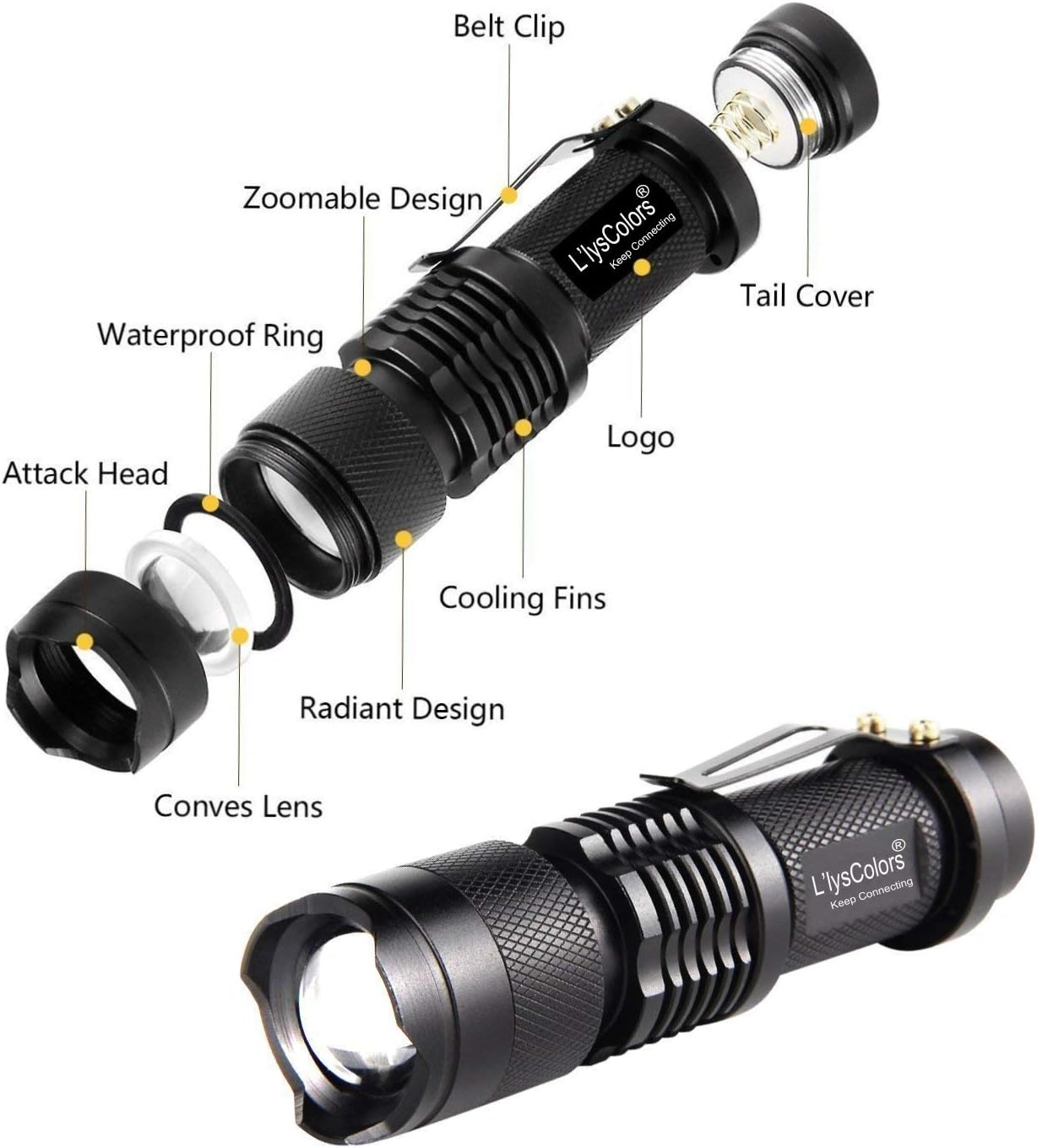 Belt Clip

Zoomable Design

L'lysColors®
Keep Connecting

Tail Cover

Waterproof Ring

Logo

Attack Head

Cooling Fins

Radiant Design

Conves Lens

L'lysColors®
Keep Connecting