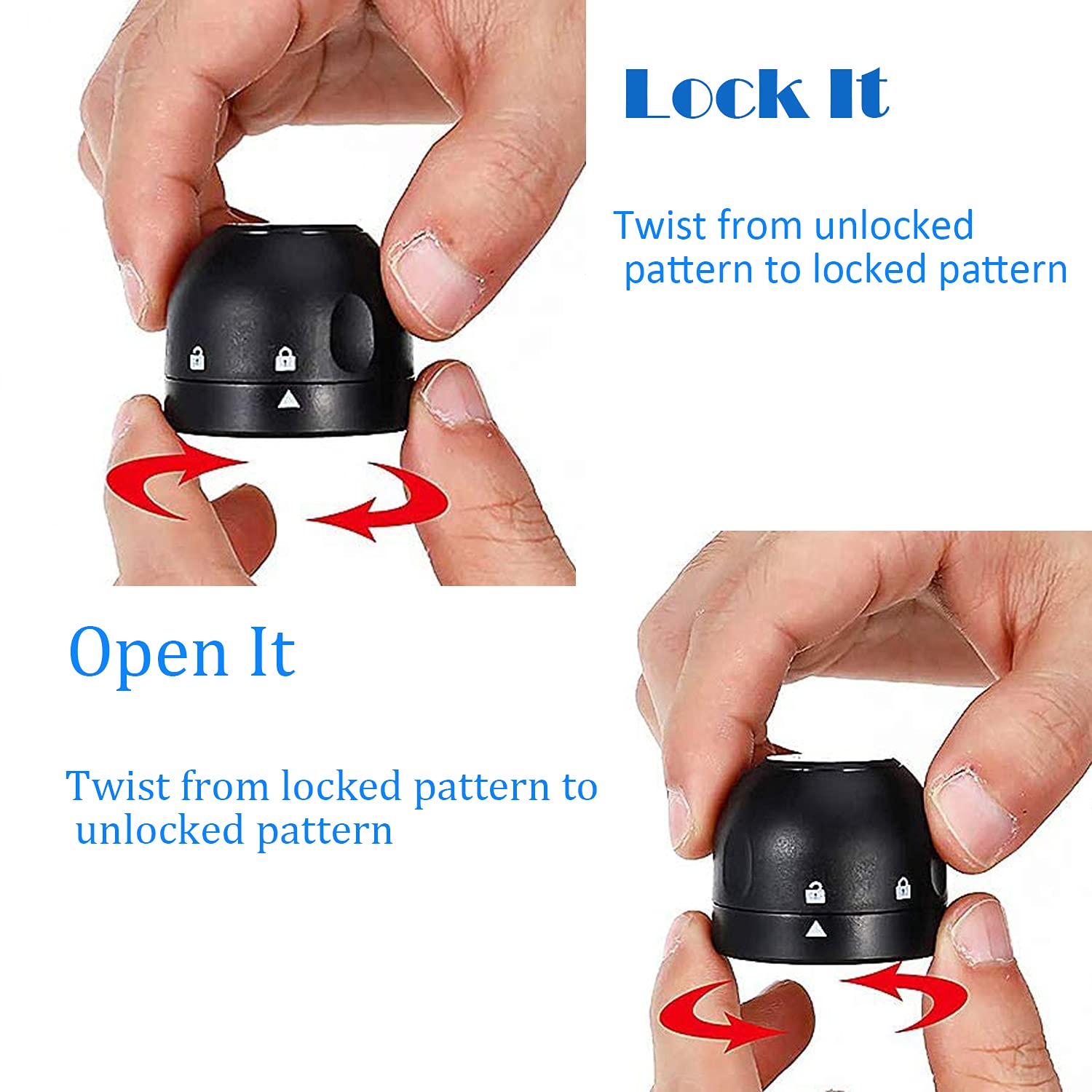 Lock It

Twist from unlocked pattern to locked pattern

Open It

Twist from locked pattern to unlocked pattern