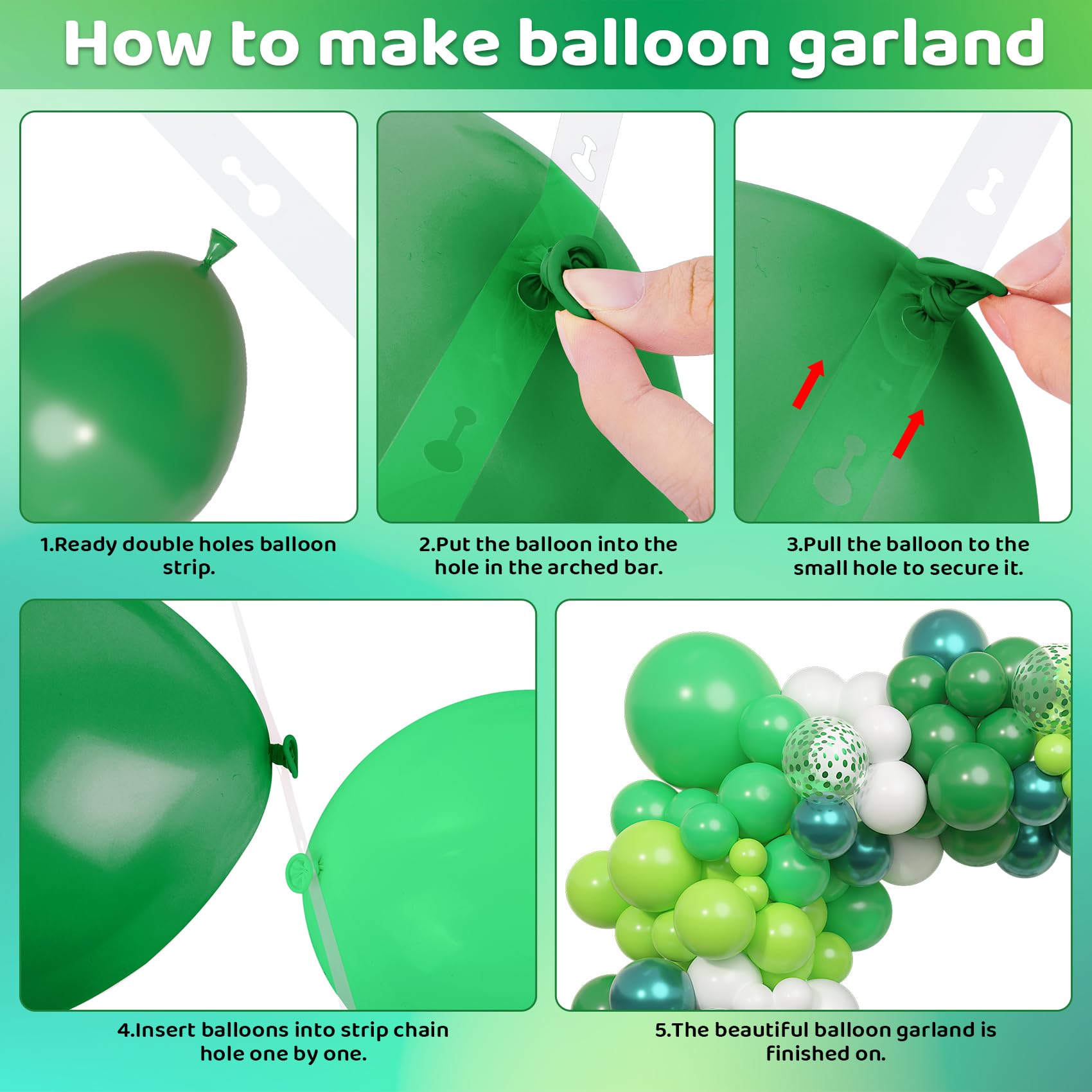 How to make balloon garland

1.Ready double holes balloon strip.

2.Put the balloon into the hole in the arched bar.

3.Pull the balloon to the small hole to secure it.

4.Insert balloons into strip chain hole one by one.

5.The beautiful balloon garland is finished on.