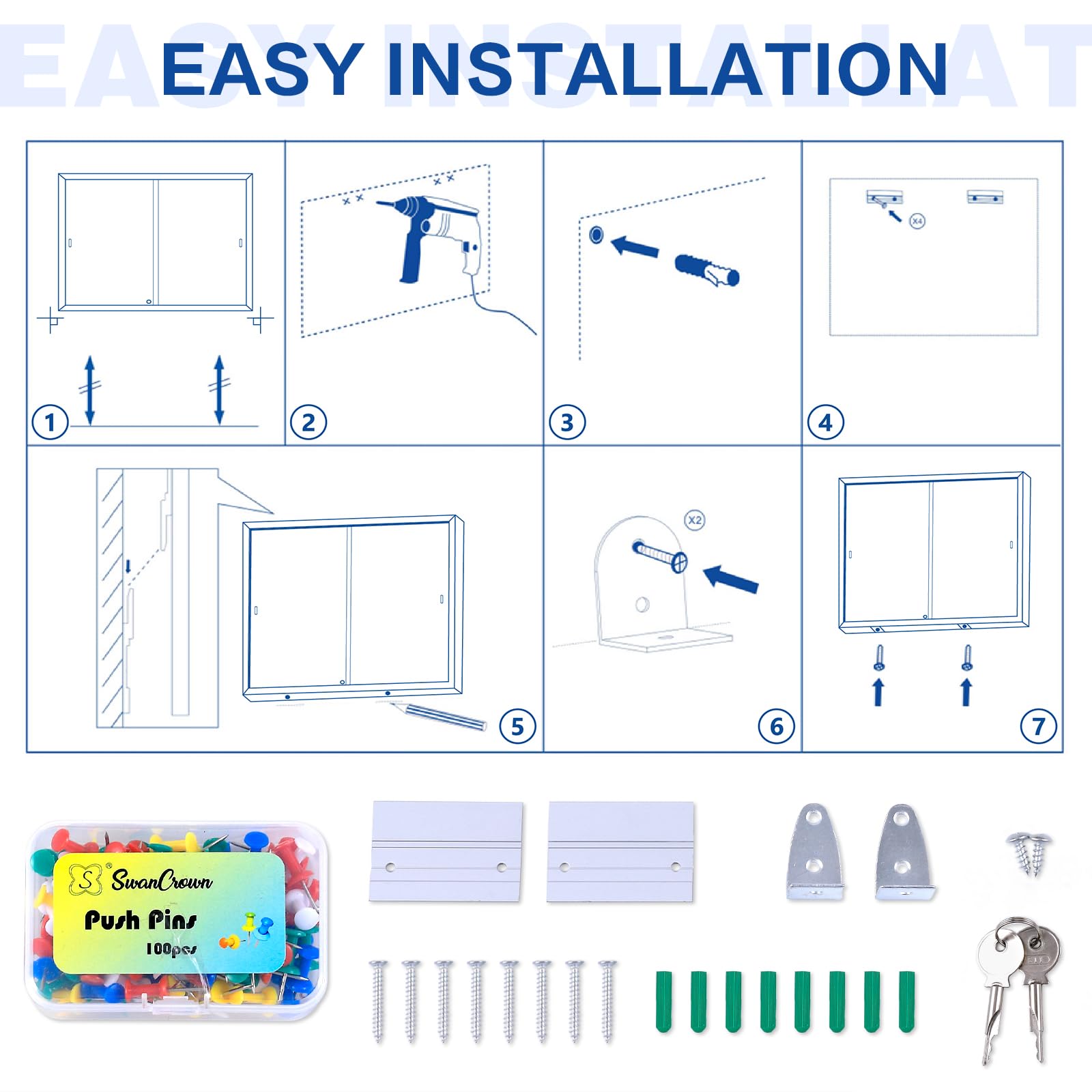 EASY INSTALLATION

1

2

3

X4

4

5

X2

6

7

SwanCrown

Push Pins

100pcs