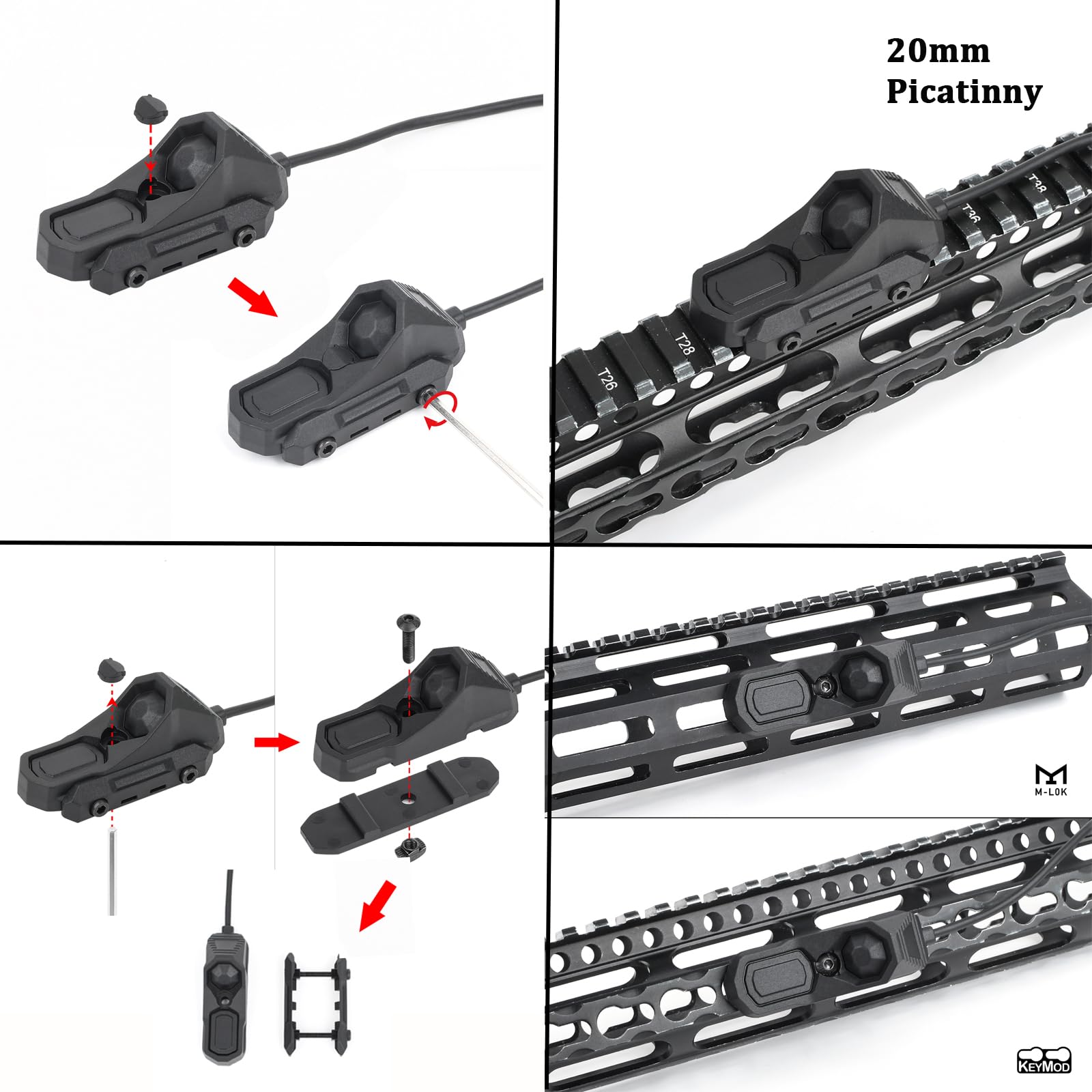 20mm Picatinny

T26
T28
T36
T38

M-LOK

KEYMOD