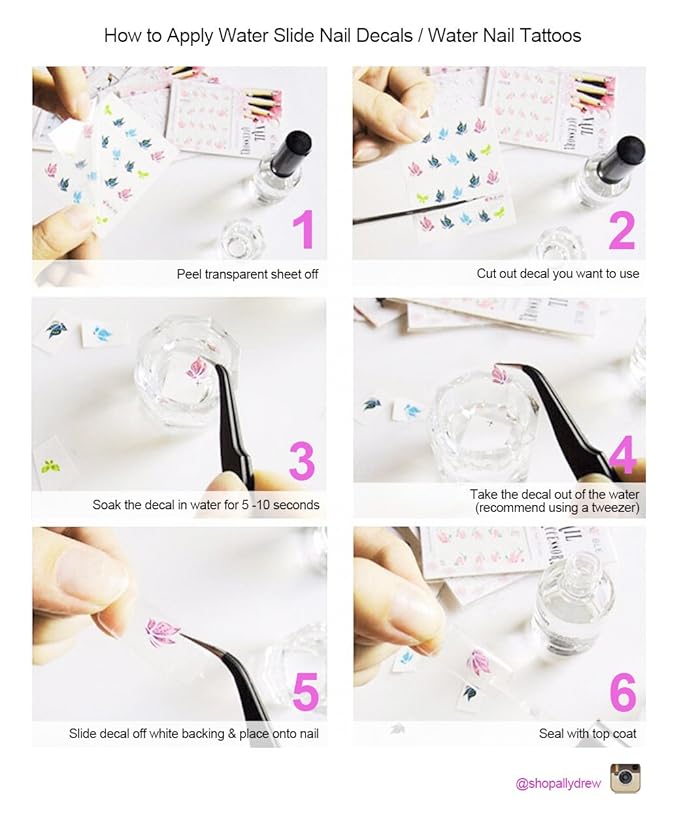 How to Apply Water Slide Nail Decals / Water Nail Tattoos

1
Peel transparent sheet off

2
Cut out decal you want to use

3
Soak the decal in water for 5 -10 seconds

4
Take the decal out of the water (recommend using a tweezer)

5
Slide decal off white backing & place onto nail

6
Seal with top coat

@shopallydrew