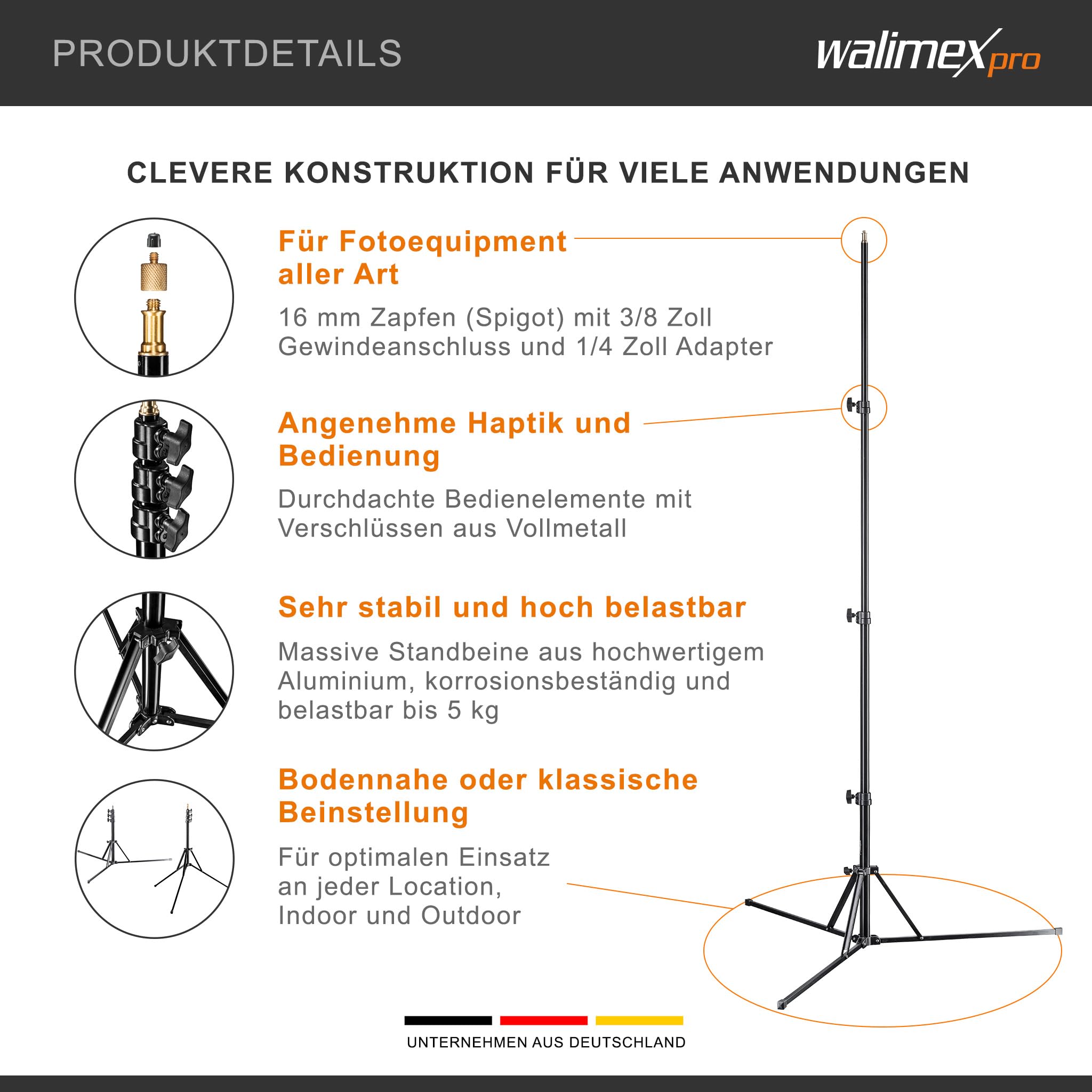 PRODUKTDETAILS

walimex pro

CLEVERE KONSTRUKTION FÜR VIELE ANWENDUNGEN

Für Fotoequipment aller Art

16 mm Zapfen (Spigot) mit 3/8 Zoll Gewindeanschluss und 1/4 Zoll Adapter

Angenehme Haptik und Bedienung

Durchdachte Bedienelemente mit Verschlüssen aus Vollmetall

Sehr stabil und hoch belastbar

Massive Standbeine aus hochwertigem Aluminium, korrosionsbeständig und belastbar bis 5 kg

Bodennahe oder klassische Beinstellung

Für optimalen Einsatz an jeder Location, Indoor und Outdoor

UNTERNEHMEN AUS DEUTSCHLAND