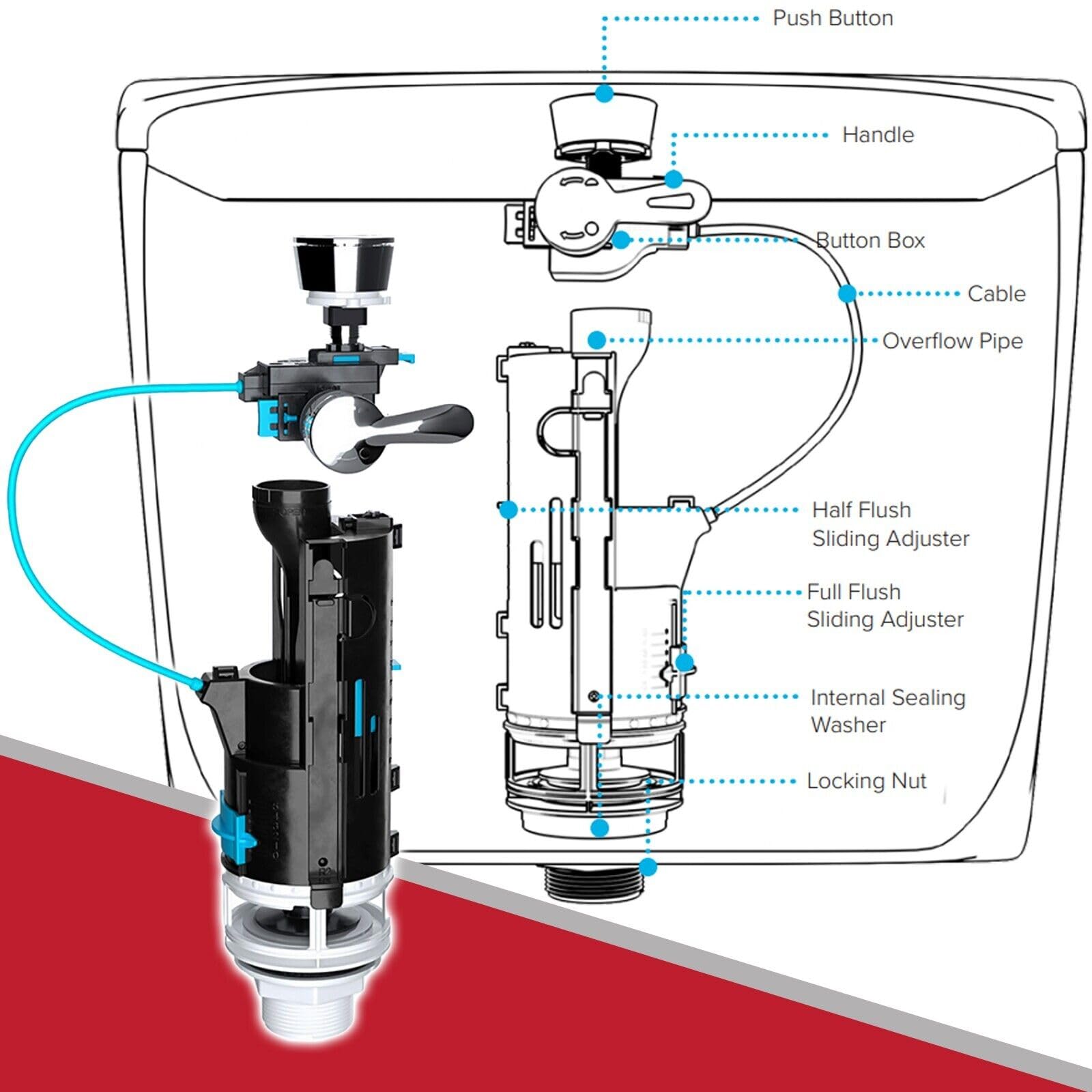 Push Button

Handle

Button Box

Cable

Overflow Pipe

Half Flush Sliding Adjuster

Full Flush Sliding Adjuster

Internal Sealing Washer

Locking Nut