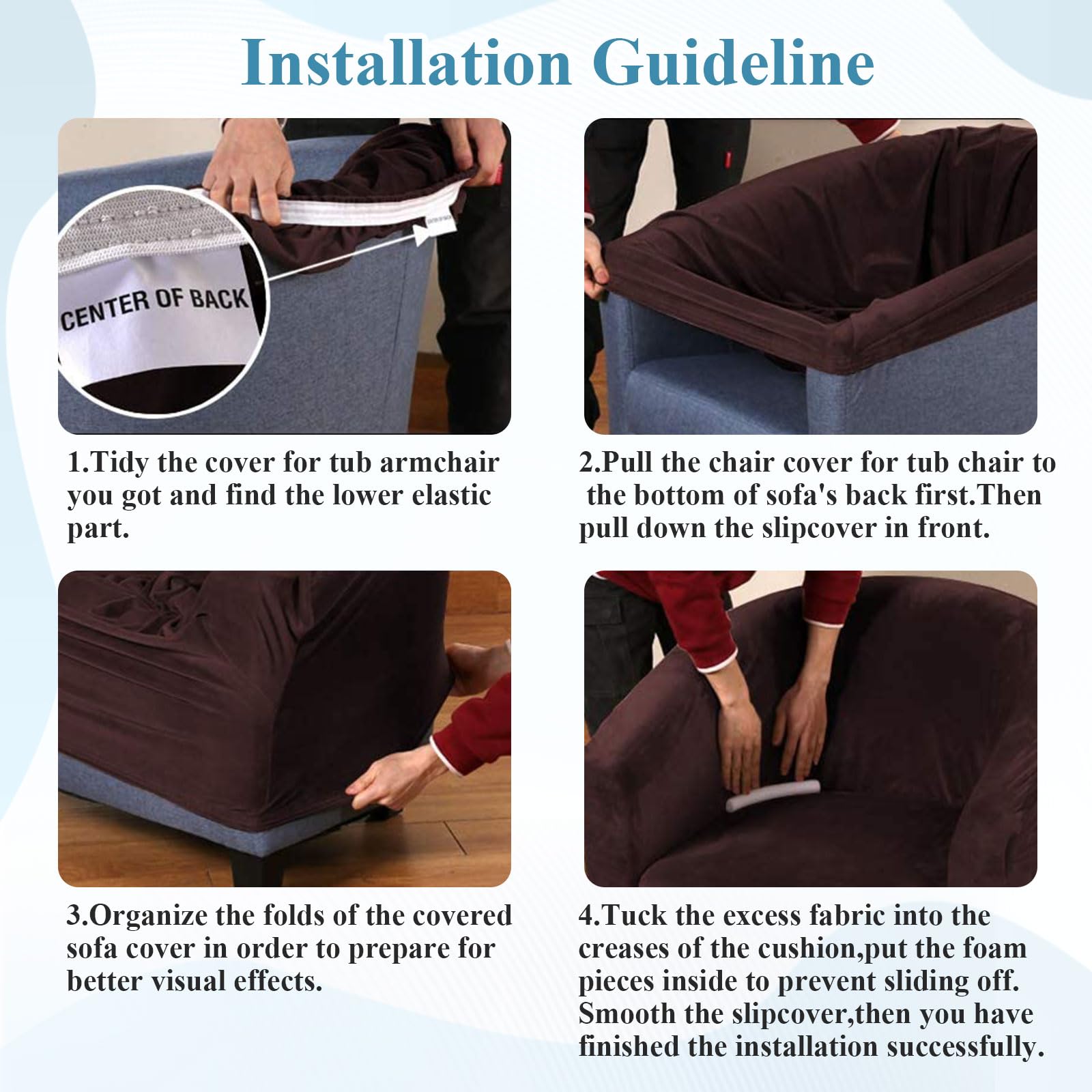 Installation Guideline

CENTER OF BACK

1.Tidy the cover for tub armchair you got and find the lower elastic part.

2.Pull the chair cover for tub chair to the bottom of sofa's back first.Then pull down the slipcover in front.

3.Organize the folds of the covered sofa cover in order to prepare for better visual effects.

4.Tuck the excess fabric into the creases of the cushion,put the foam pieces inside to prevent sliding off. Smooth the slipcover,then you have finished the installation successfully.