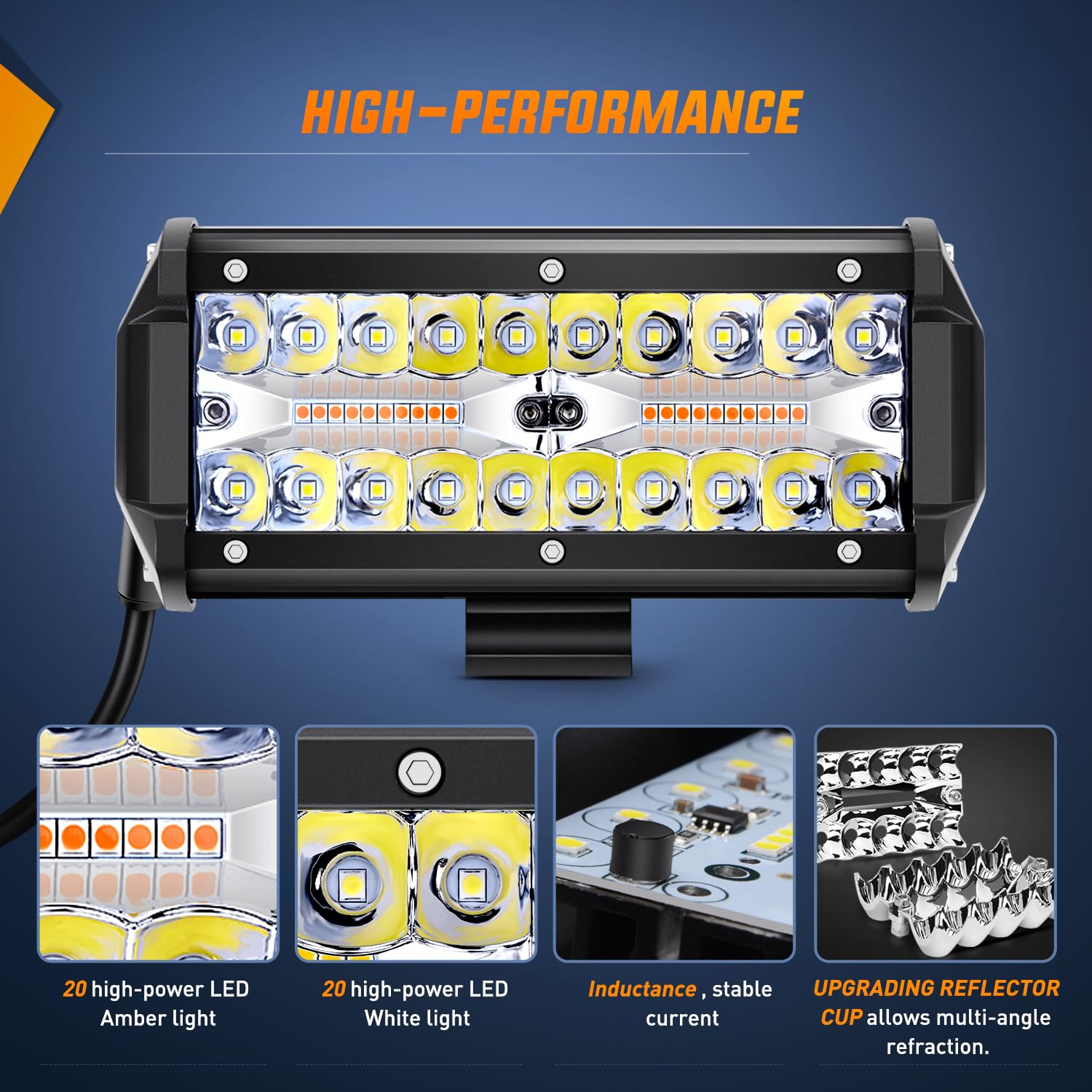 HIGH-PERFORMANCE

20 high-power LED Amber light

20 high-power LED White light

Inductance , stable current

UPGRADING REFLECTOR CUP allows multi-angle refraction.