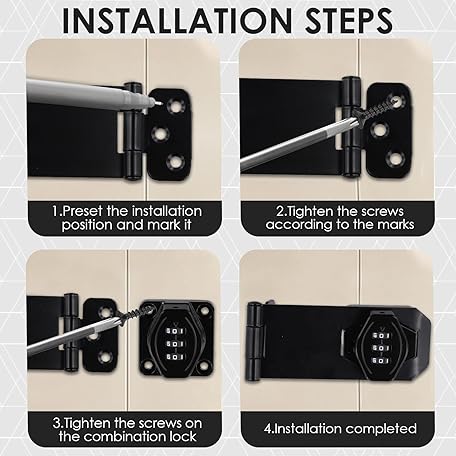 INSTALLATION STEPS

1.Preset the installation position and mark it

2.Tighten the screws according to the marks

3.Tighten the screws on the combination lock

4.Installation completed