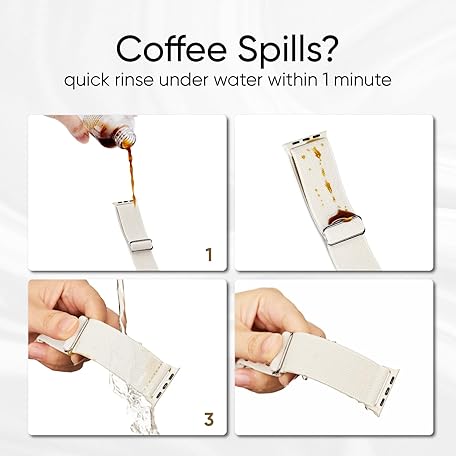 Coffee Spills?
quick rinse under water within 1 minute

1

3