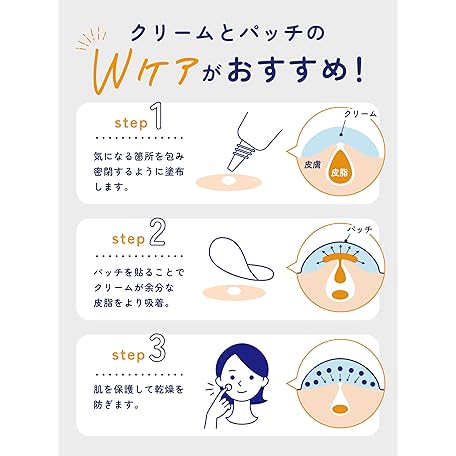 クリームとパッチの
Wケアがおすすめ！

step 1

気になる箇所を包み密閉するように塗布します。

クリーム
皮膚
皮脂

step 2

パッチを貼ることでクリームが余分な皮脂をより吸着。

パッチ

step 3

肌を保護して乾燥を防ぎます。