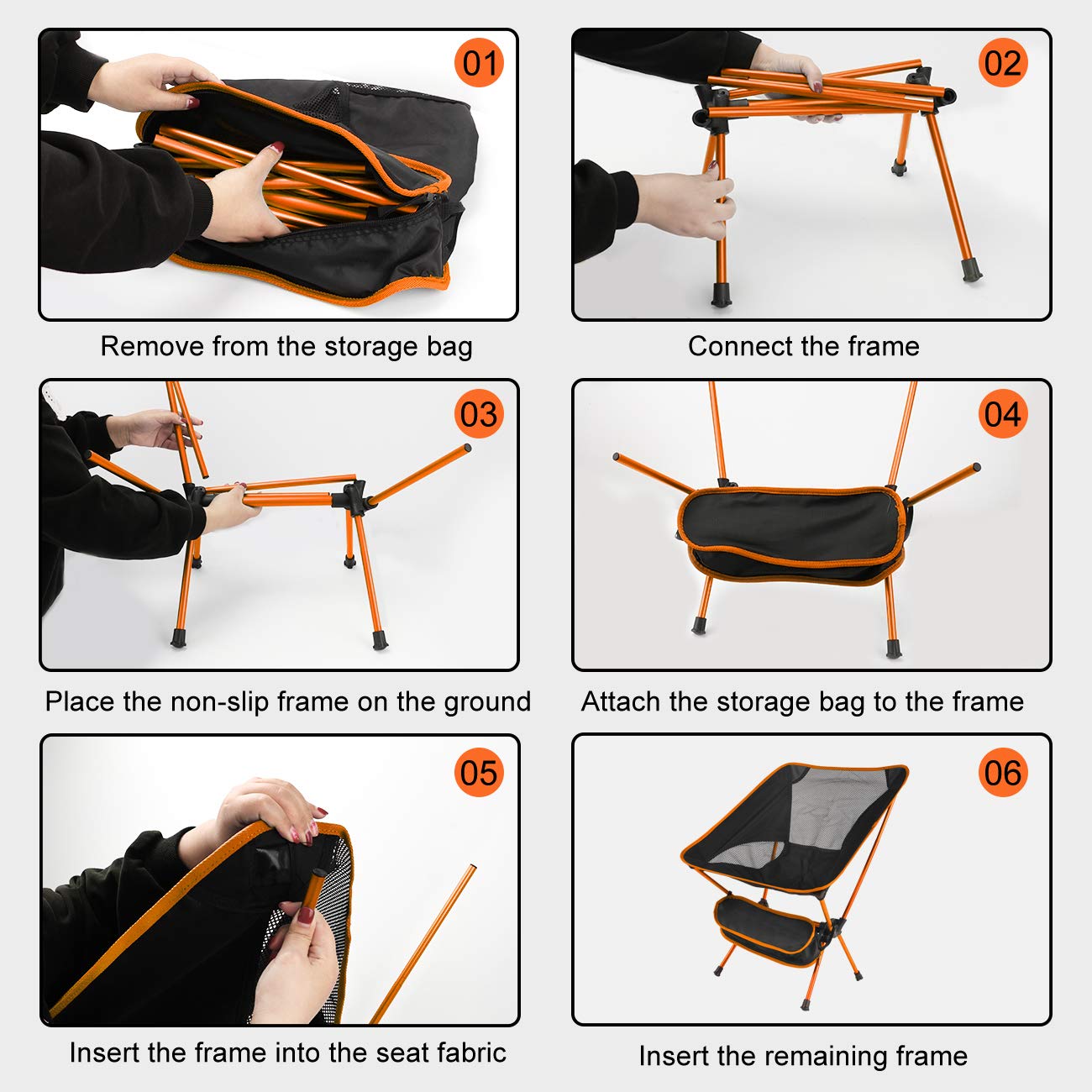 01

Remove from the storage bag

02

Connect the frame

03

Place the non-slip frame on the ground

04

Attach the storage bag to the frame

05

Insert the frame into the seat fabric

06

Insert the remaining frame