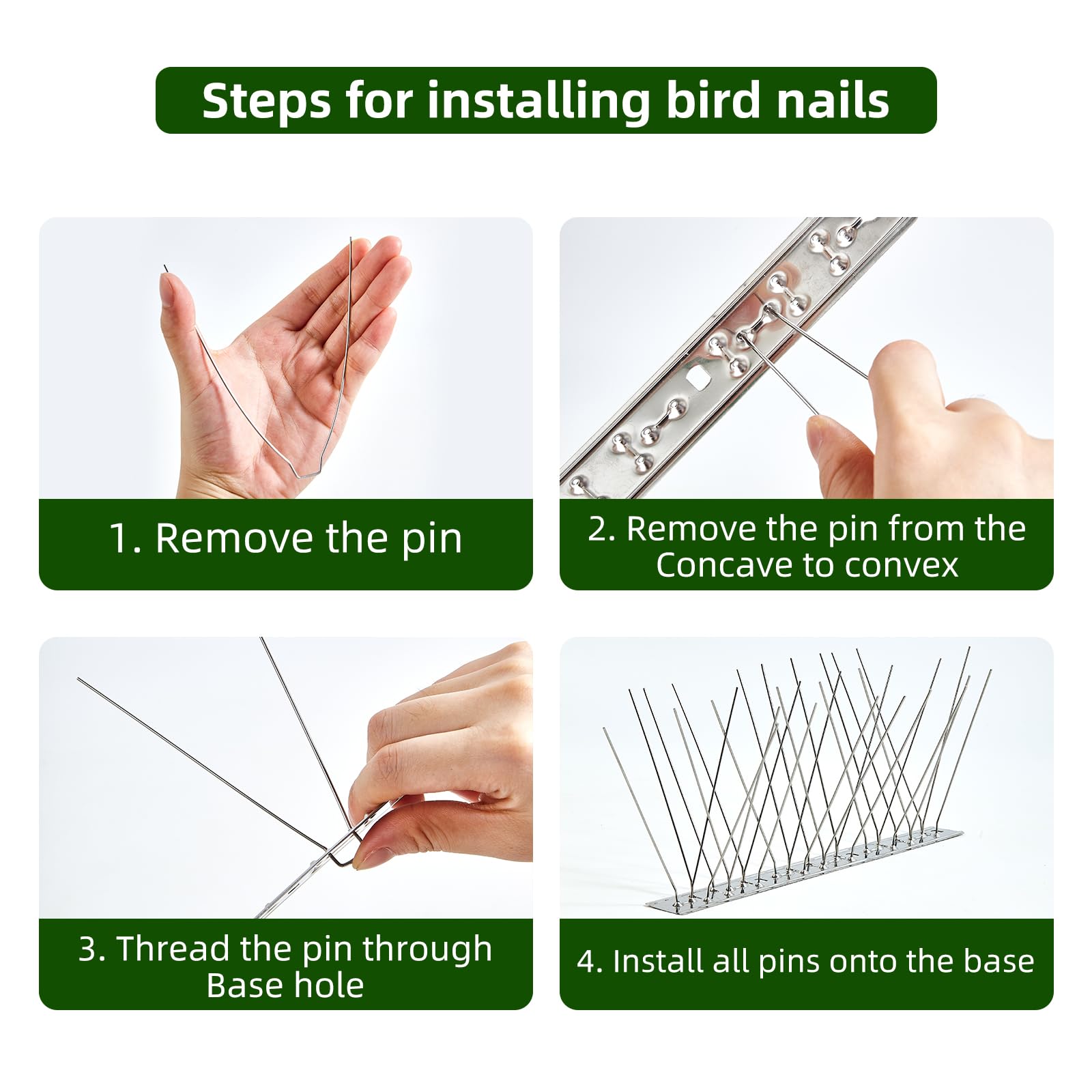 Steps for installing bird nails

1. Remove the pin

2. Remove the pin from the Concave to convex

3. Thread the pin through Base hole

4. Install all pins onto the base