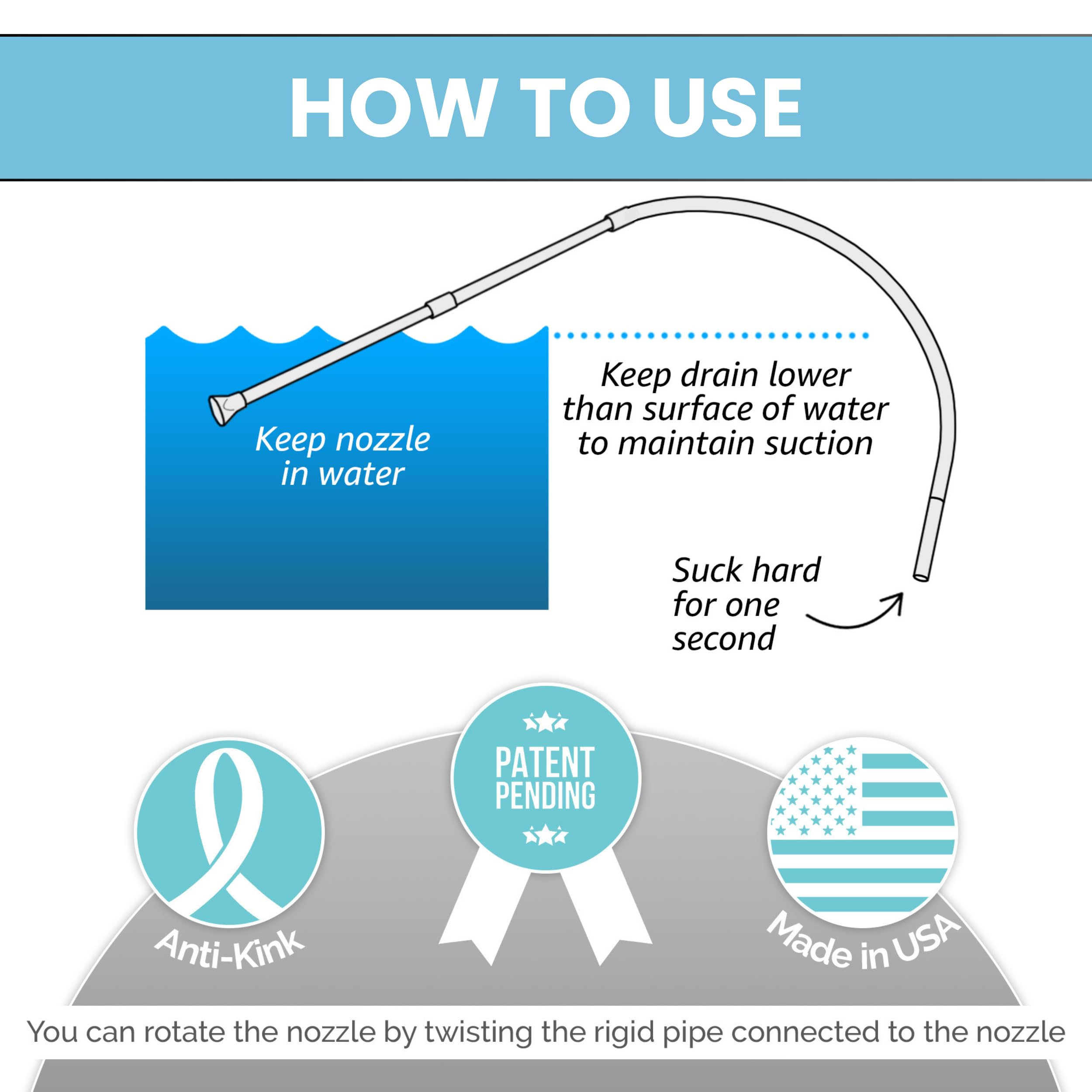 HOW TO USE

Keep nozzle in water

Keep drain lower than surface of water to maintain suction

Suck hard for one second

Anti-Kink

PATENT PENDING

Made in USA

You can rotate the nozzle by twisting the rigid pipe connected to the nozzle