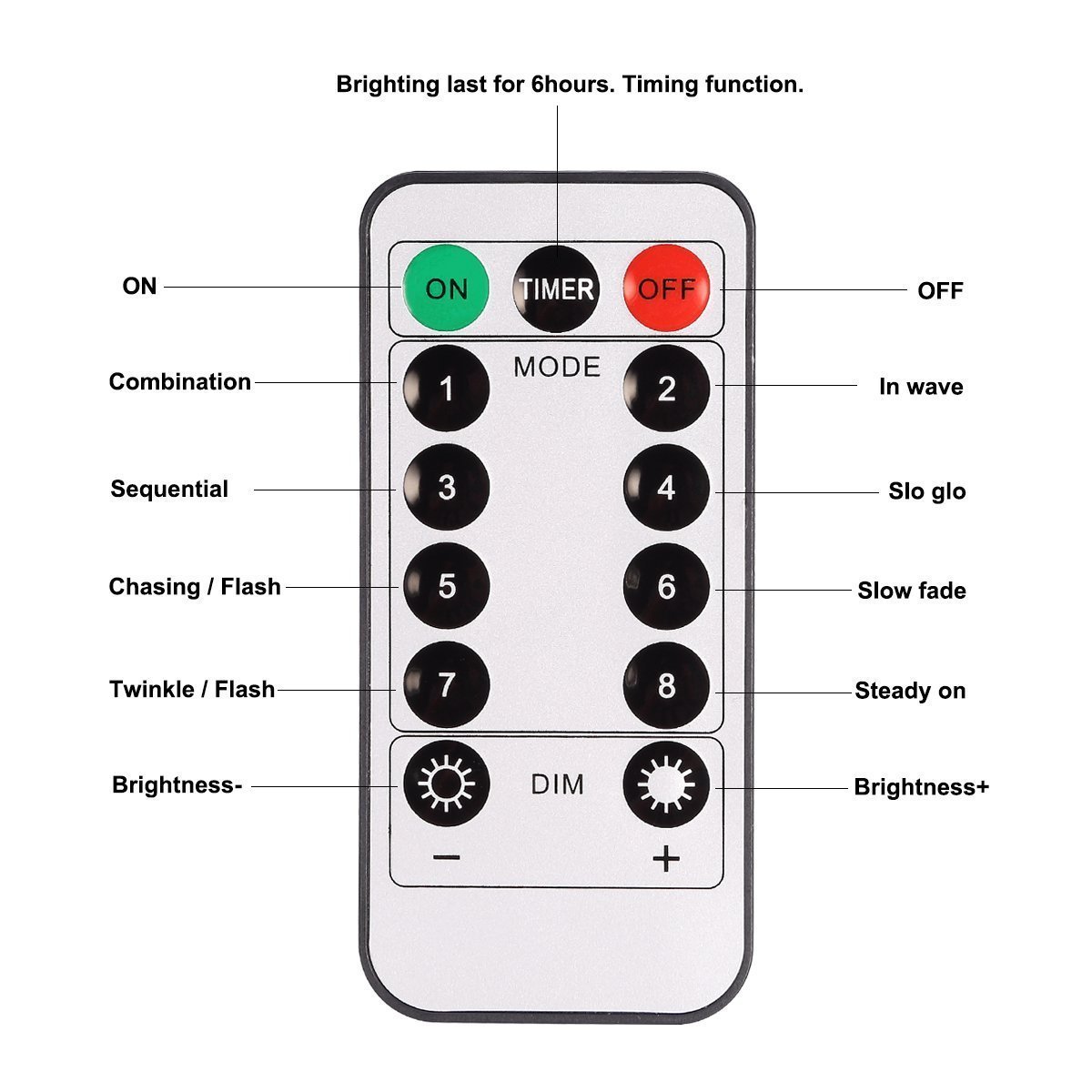 Brighting last for 6hours. Timing function.

ON
ON
TIMER
OFF
OFF

MODE

Combination
1
2
In wave

Sequential
3
4
Slo glo

Chasing / Flash
5
6
Slow fade

Twinkle / Flash
7
8
Steady on

Brightness-
DIM
Brightness+

−
+