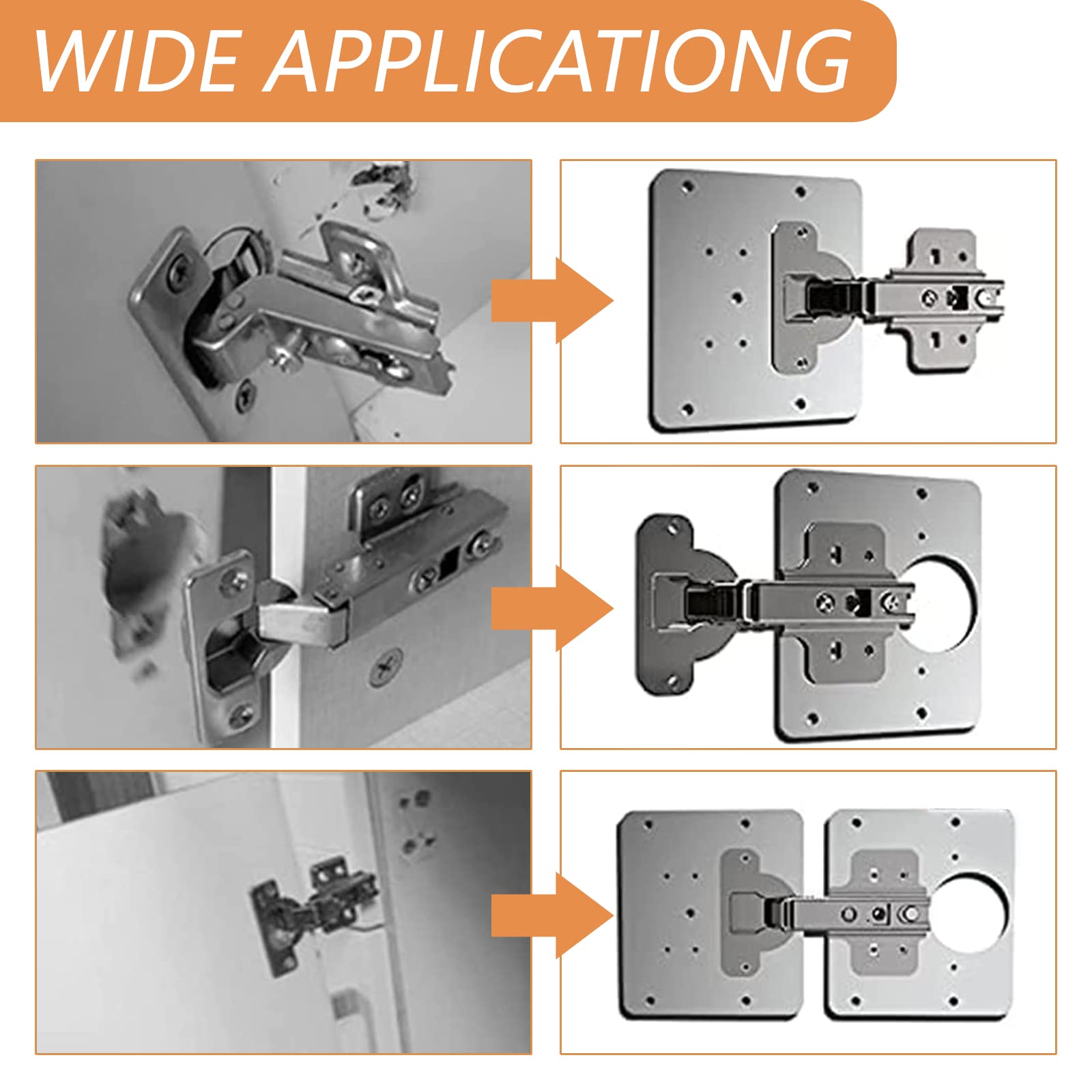 WIDE APPLICATIONG