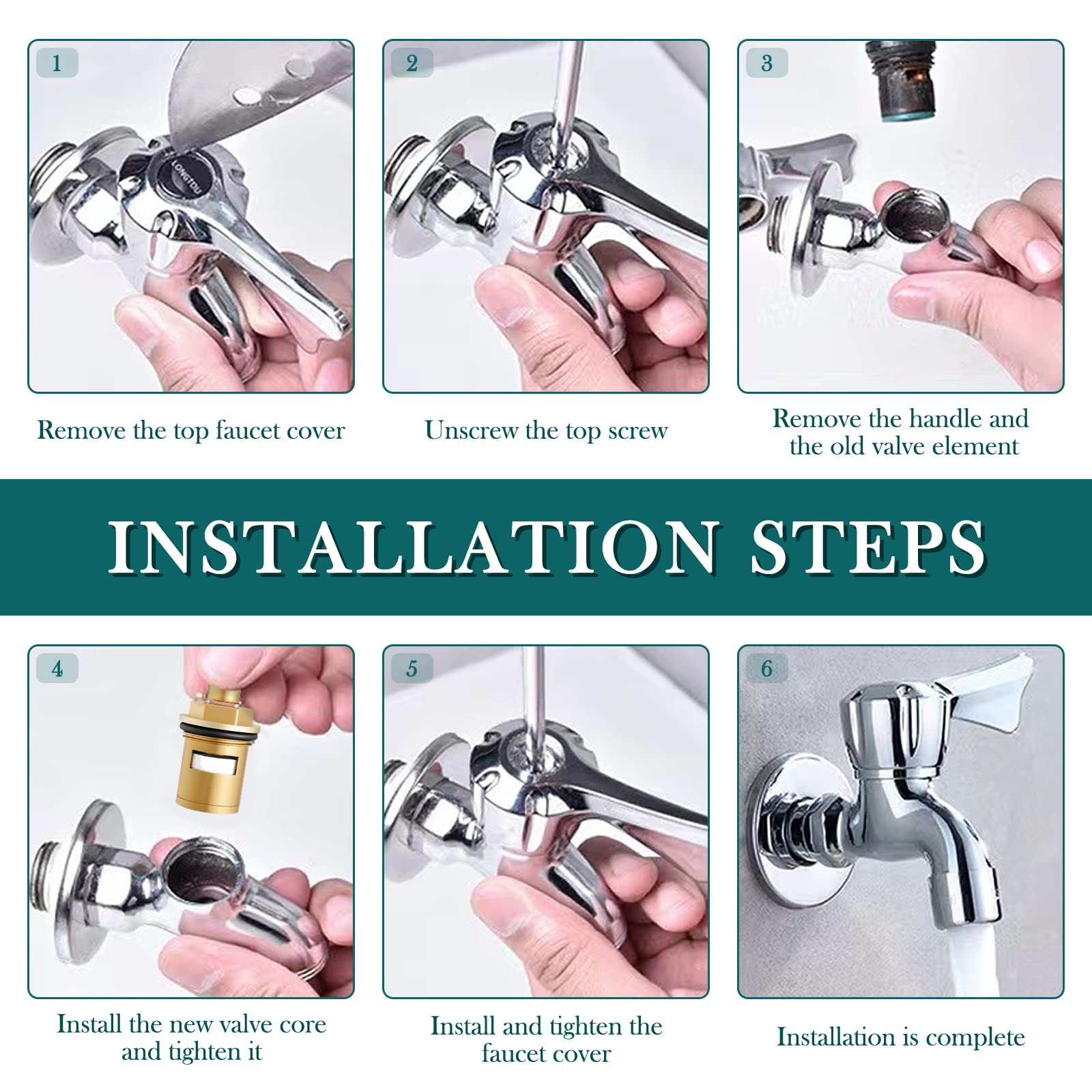 1

LONGTOU

Remove the top faucet cover

2

Unscrew the top screw

3

Remove the handle and the old valve element

INSTALLATION STEPS

4

Install the new valve core and tighten it

5

Install and tighten the faucet cover

6

Installation is complete