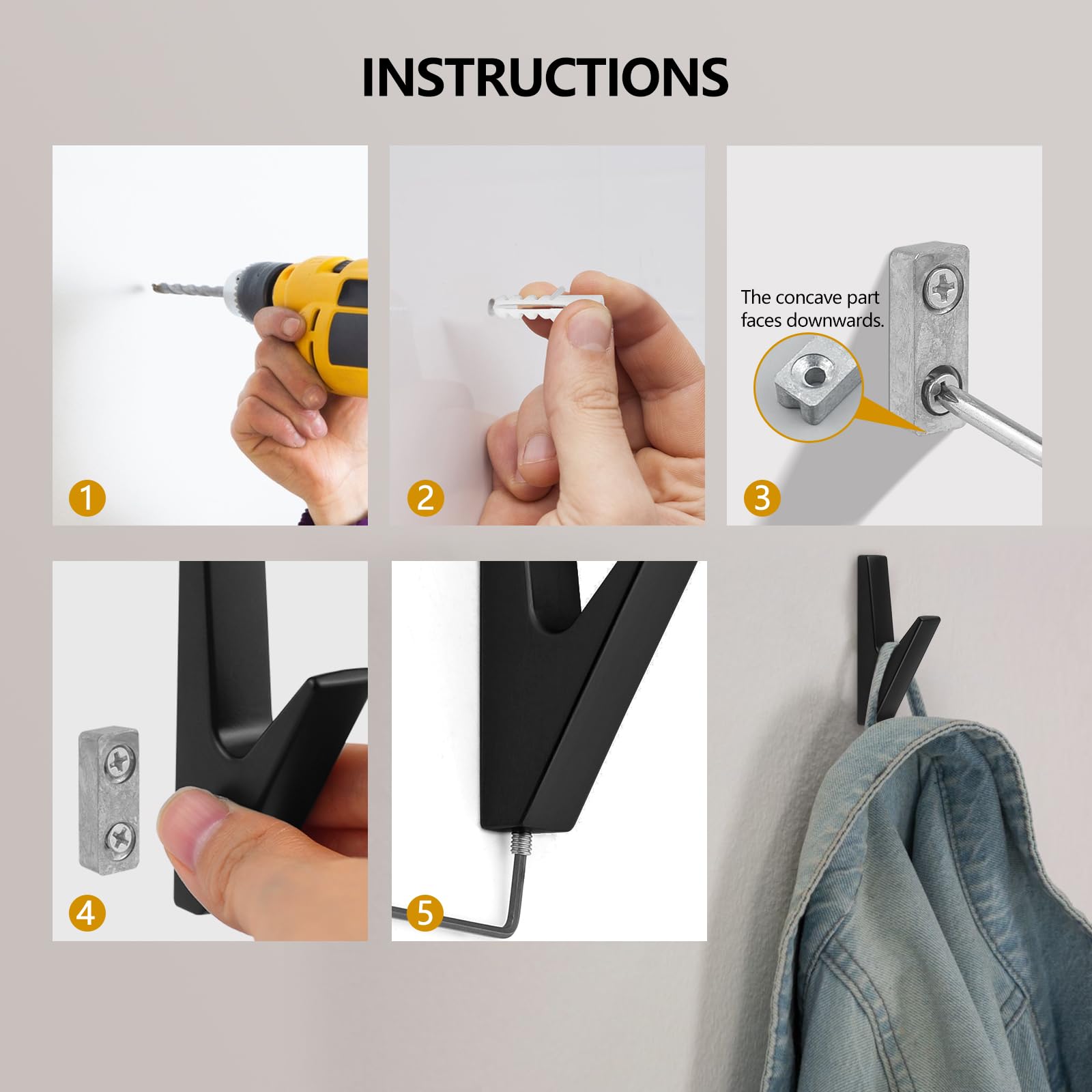 INSTRUCTIONS

1

2

The concave part faces downwards.

3

4

5