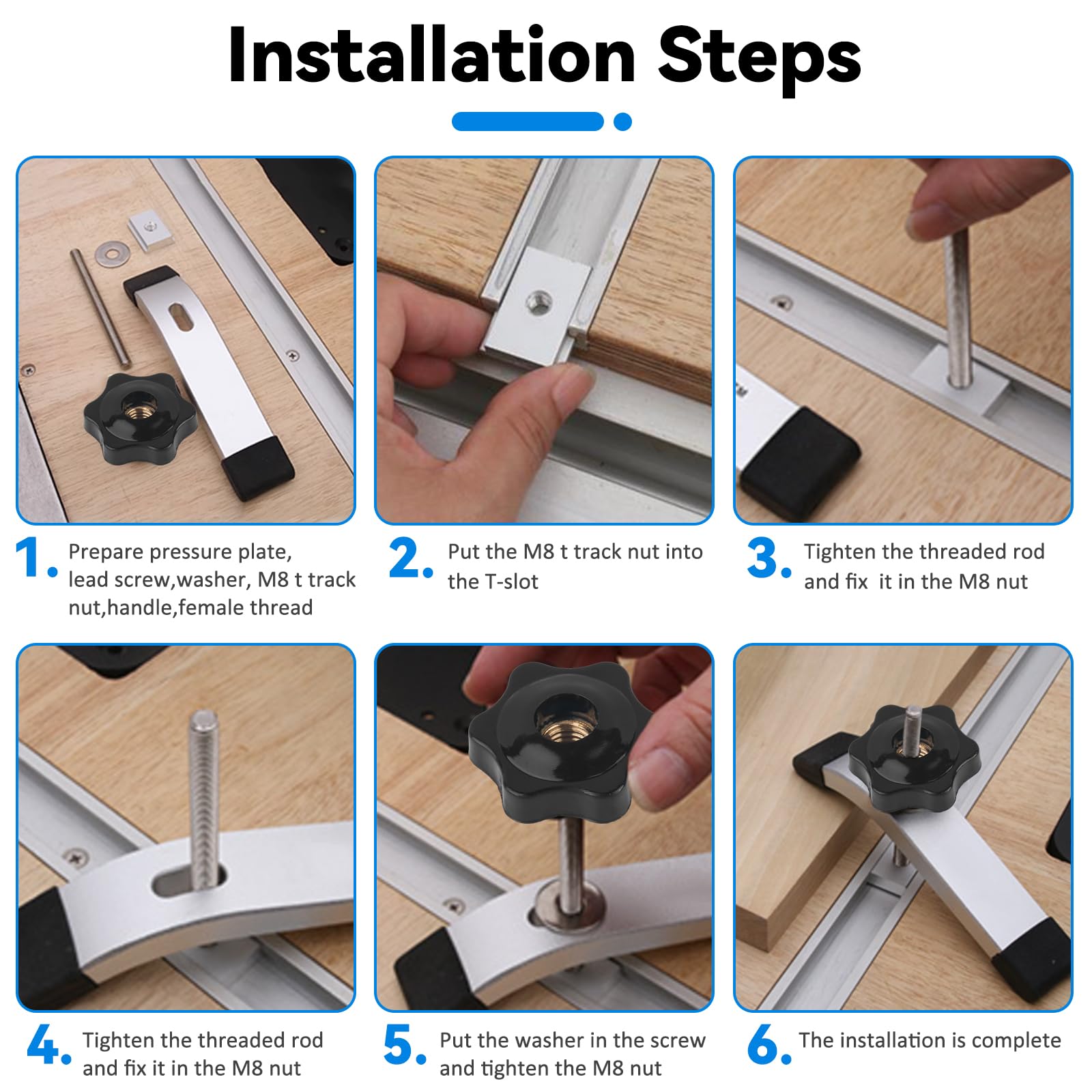 Installation Steps

1. Prepare pressure plate, lead screw,washer, M8 t track nut,handle,female thread

2. Put the M8 t track nut into the T-slot

3. Tighten the threaded rod and fix it in the M8 nut

4. Tighten the threaded rod and fix it in the M8 nut

5. Put the washer in the screw and tighten the M8 nut

6. The installation is complete