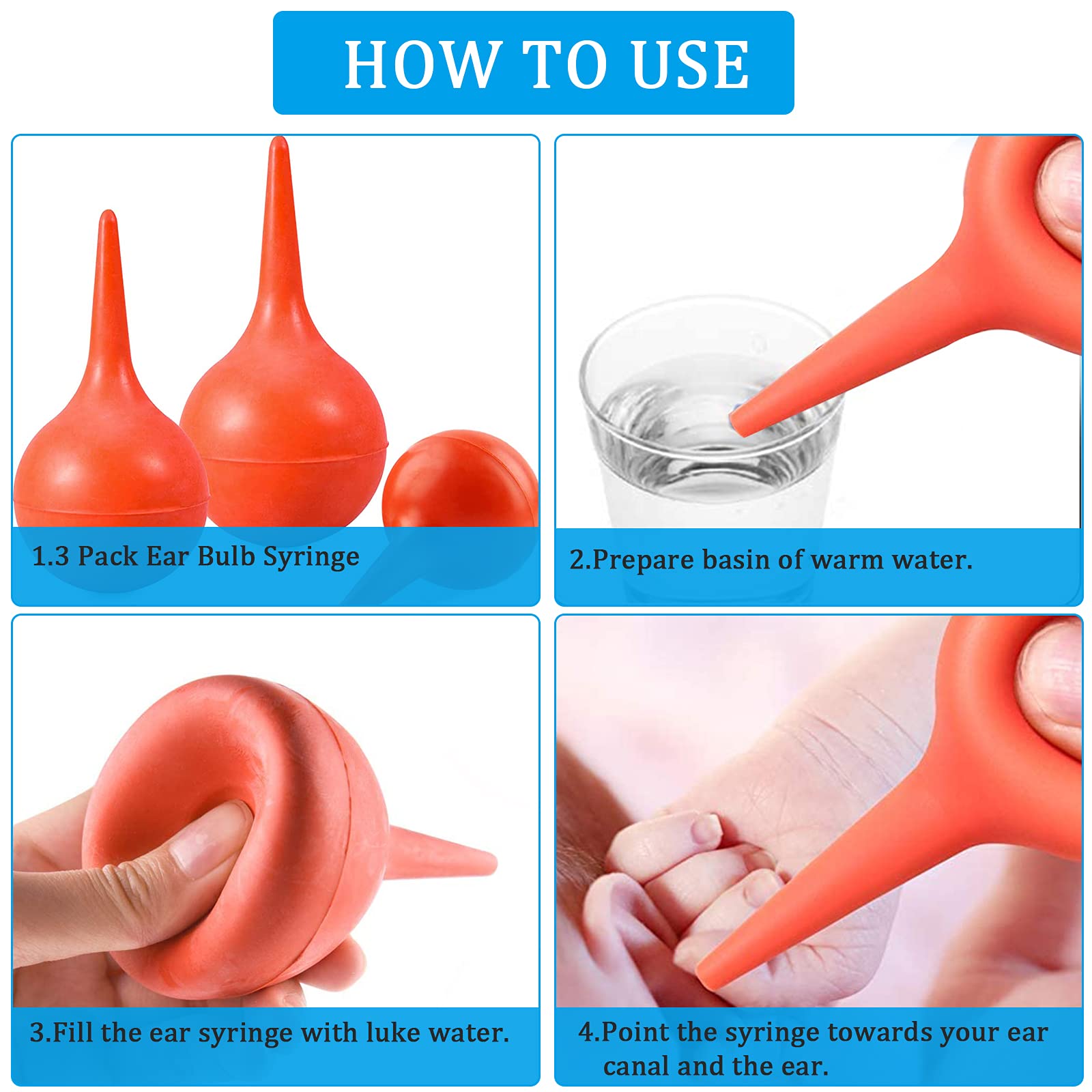 HOW TO USE

1.3 Pack Ear Bulb Syringe

2.Prepare basin of warm water.

3.Fill the ear syringe with luke water.

4.Point the syringe towards your ear canal and the ear.