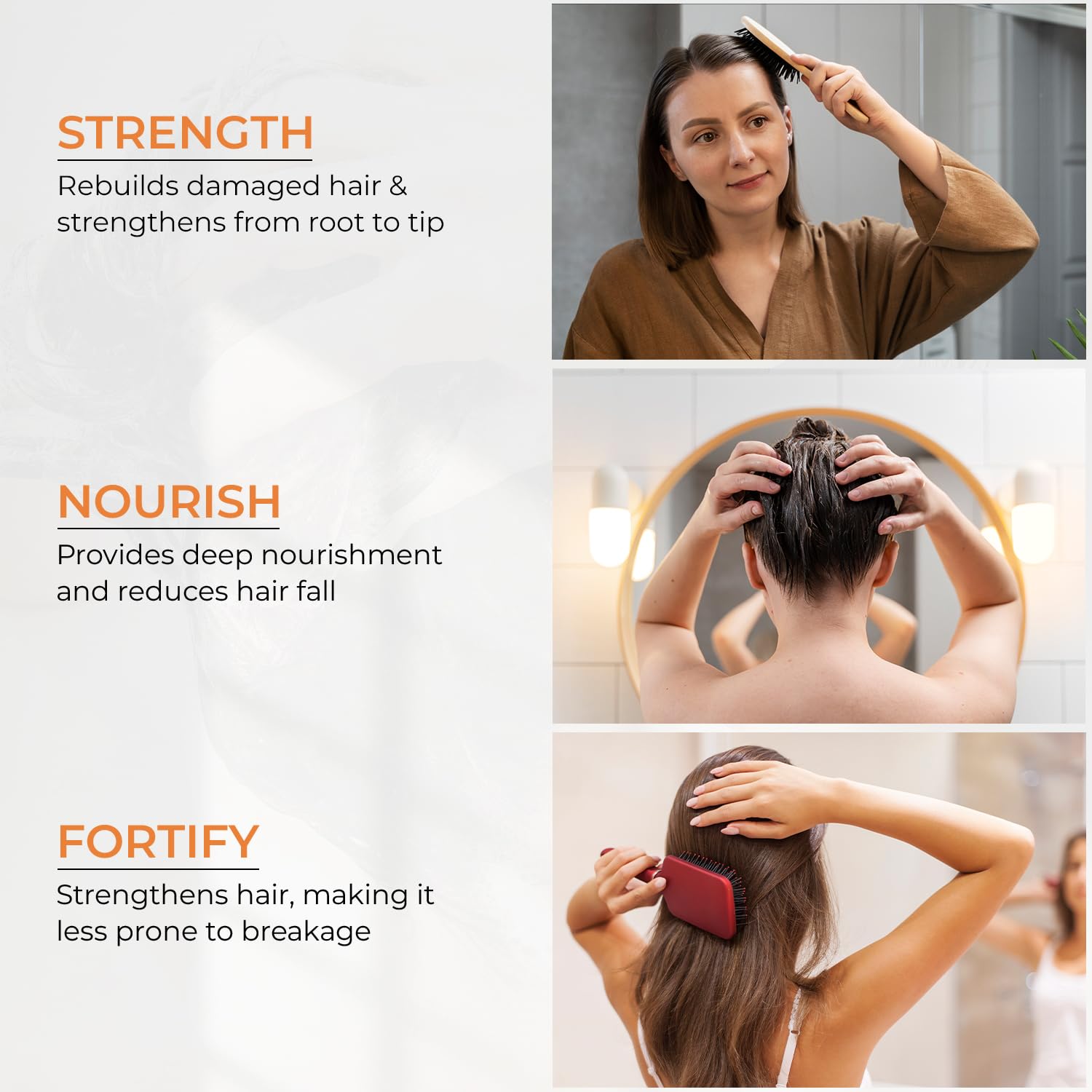 STRENGTH

Rebuilds damaged hair & strengthens from root to tip

NOURISH

Provides deep nourishment and reduces hair fall

FORTIFY

Strengthens hair, making it less prone to breakage