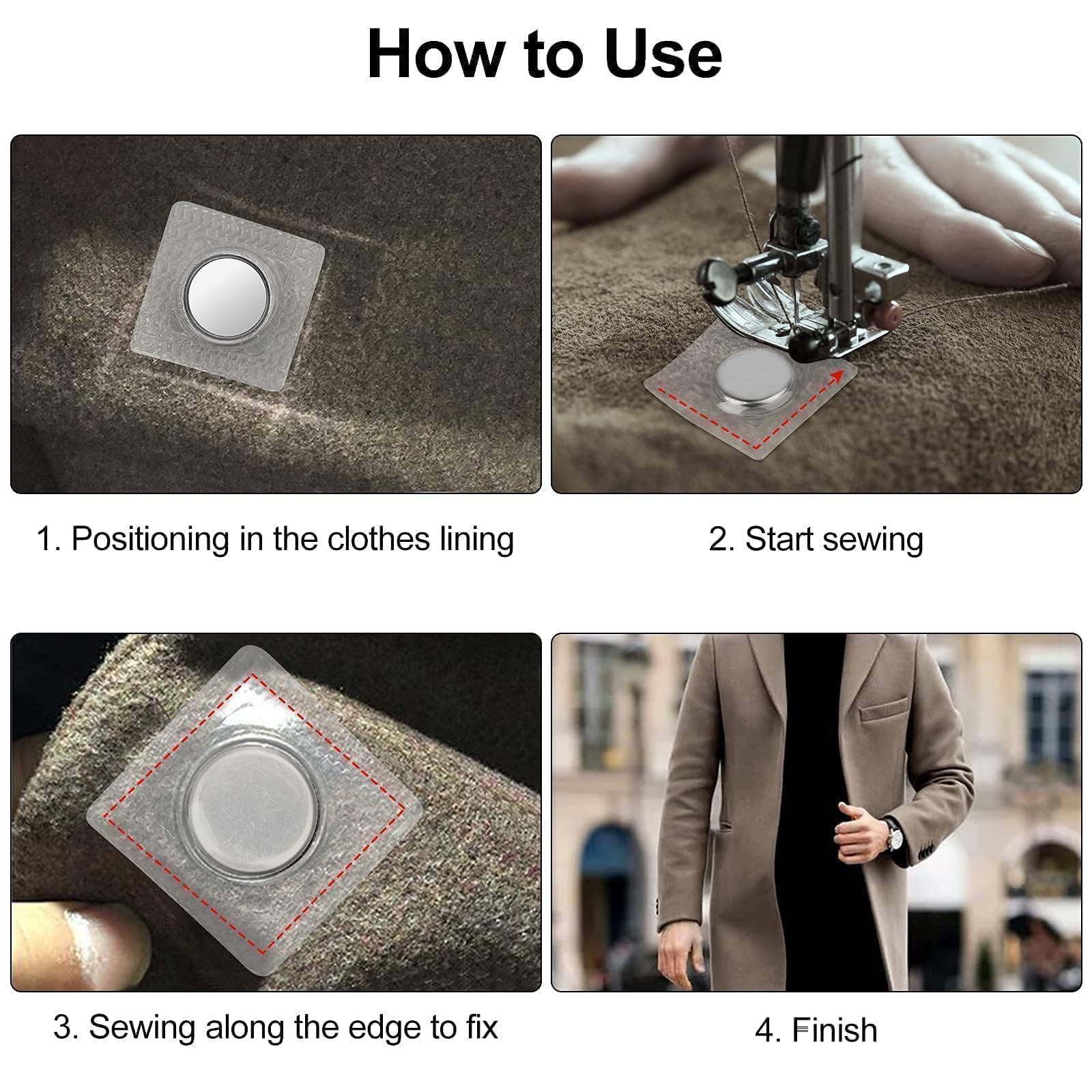 How to Use

1. Positioning in the clothes lining

2. Start sewing

3. Sewing along the edge to fix

4. Finish