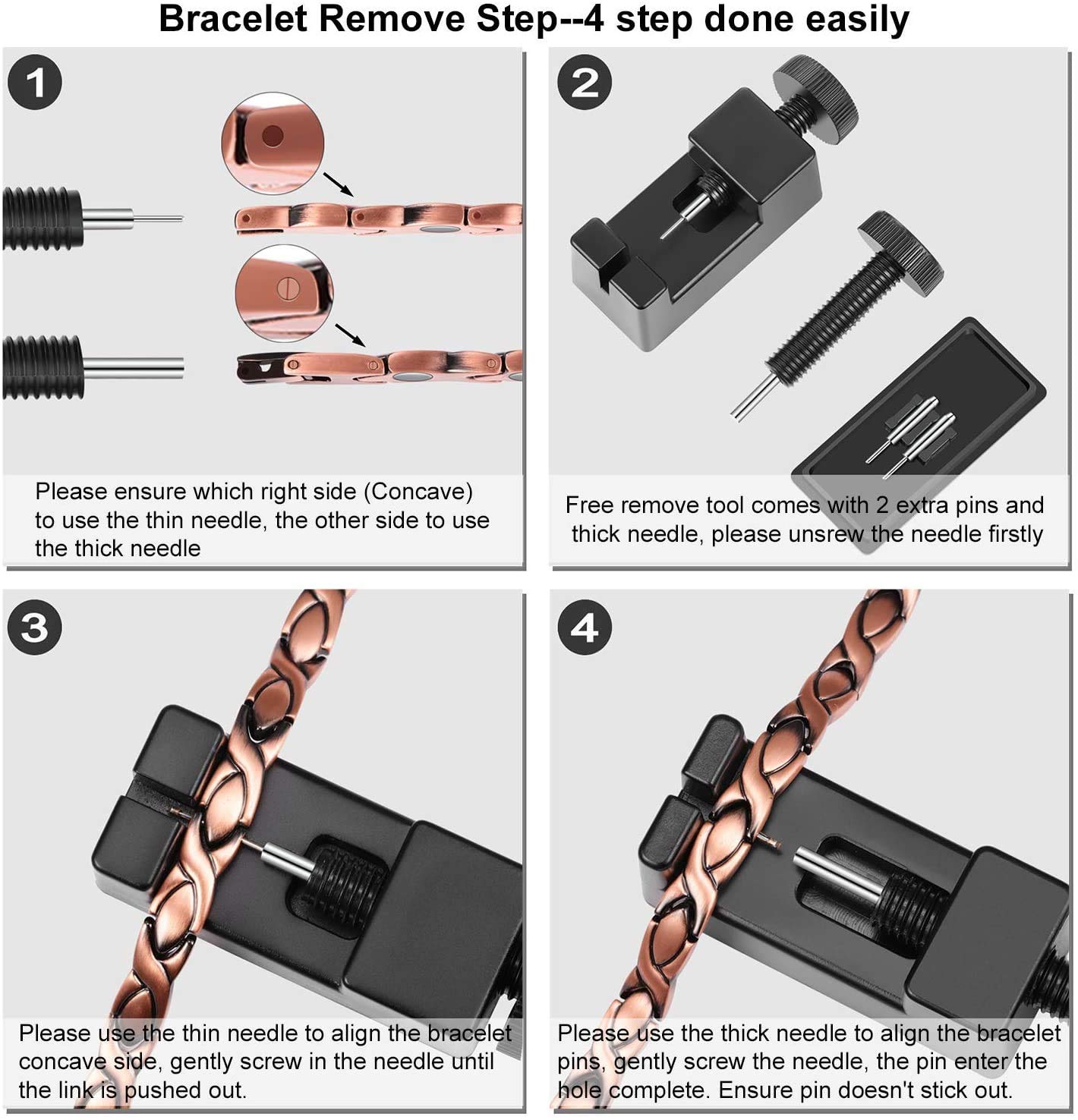 Bracelet Remove Step--4 step done easily

1

Please ensure which right side (Concave) to use the thin needle, the other side to use the thick needle

2

Free remove tool comes with 2 extra pins and thick needle, please unsrew the needle firstly

3

Please use the thin needle to align the bracelet concave side, gently screw in the needle until the link is pushed out.

4

Please use the thick needle to align the bracelet pins, gently screw the needle, the pin enter the hole complete. Ensure pin doesn't stick out.