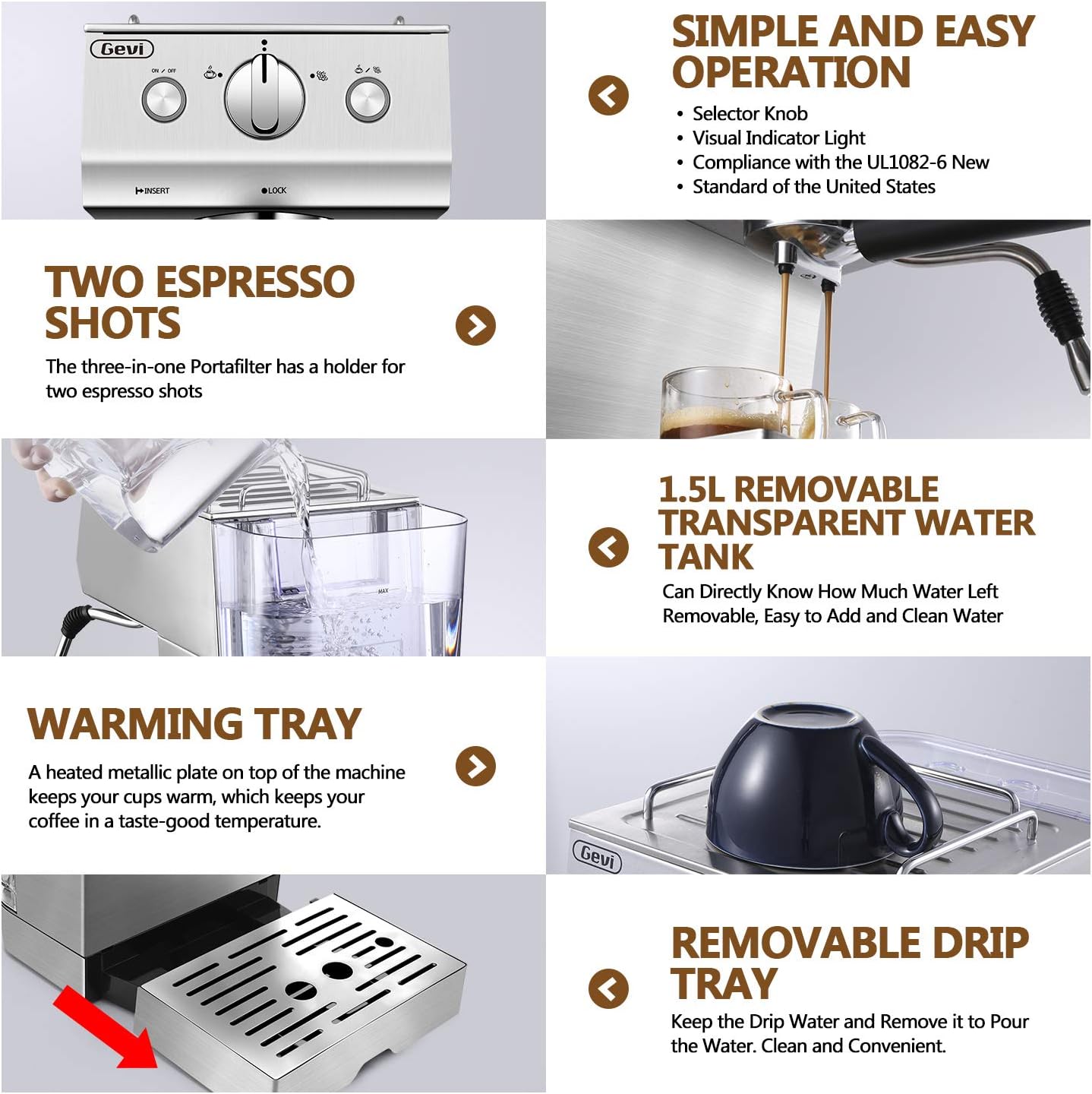 Gevi

ON / OFF

INSERT

LOCK

SIMPLE AND EASY OPERATION

• Selector Knob
• Visual Indicator Light
• Compliance with the UL1082-6 New
• Standard of the United States

TWO ESPRESSO SHOTS

The three-in-one Portafilter has a holder for two espresso shots

MAX

1.5L REMOVABLE TRANSPARENT WATER TANK

Can Directly Know How Much Water Left
Removable, Easy to Add and Clean Water

WARMING TRAY

A heated metallic plate on top of the machine keeps your cups warm, which keeps your coffee in a taste-good temperature.

Gevi

REMOVABLE DRIP TRAY

Keep the Drip Water and Remove it to Pour the Water. Clean and Convenient.