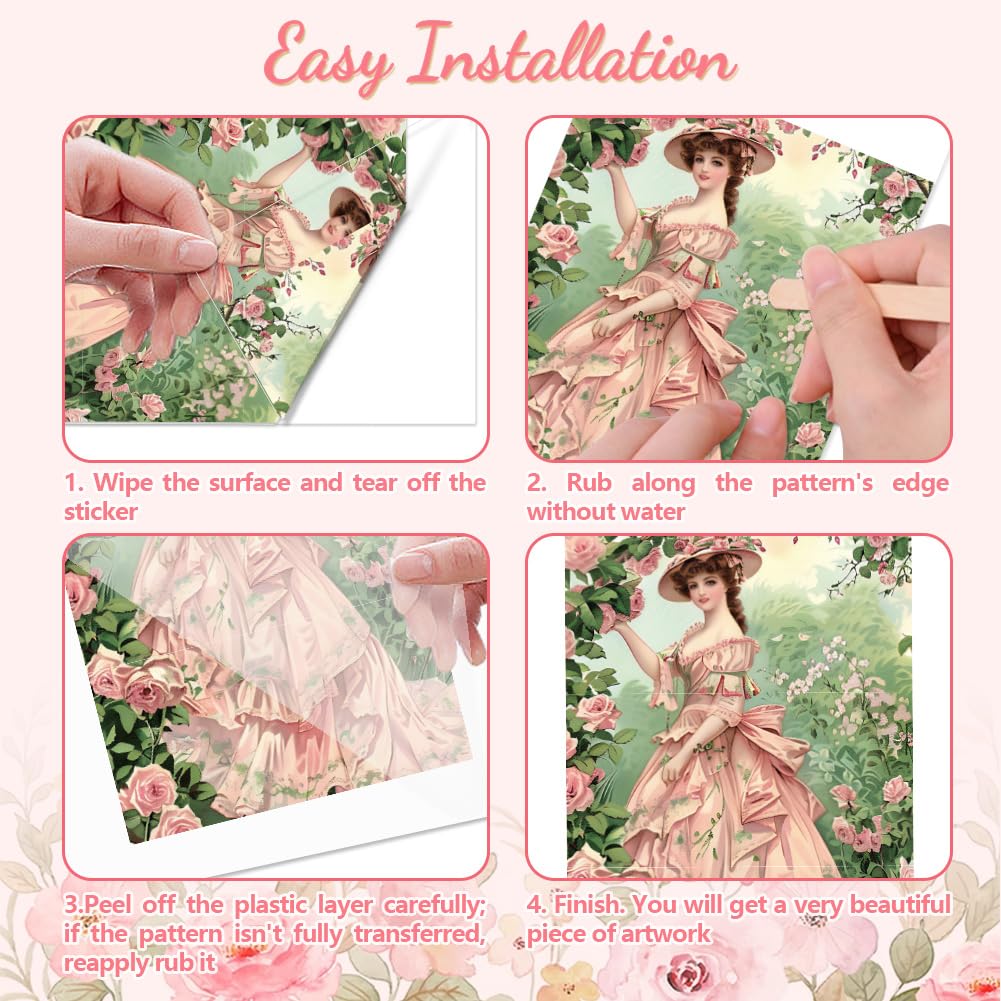 Easy Installation

1. Wipe the surface and tear off the sticker

2. Rub along the pattern's edge without water

3.Peel off the plastic layer carefully; if the pattern isn't fully transferred, reapply rub it

4. Finish. You will get a very beautiful piece of artwork