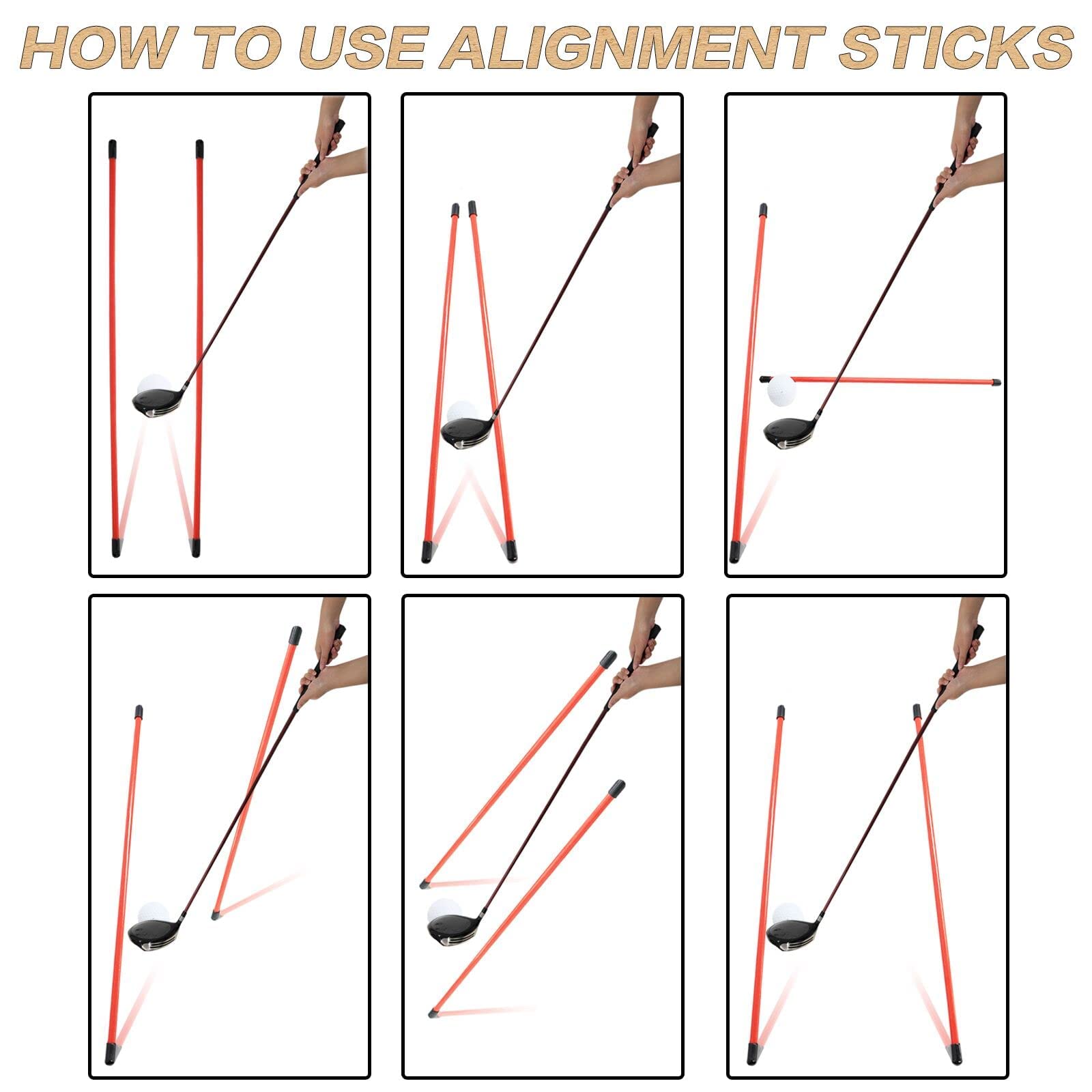 HOW TO USE ALIGNMENT STICKS