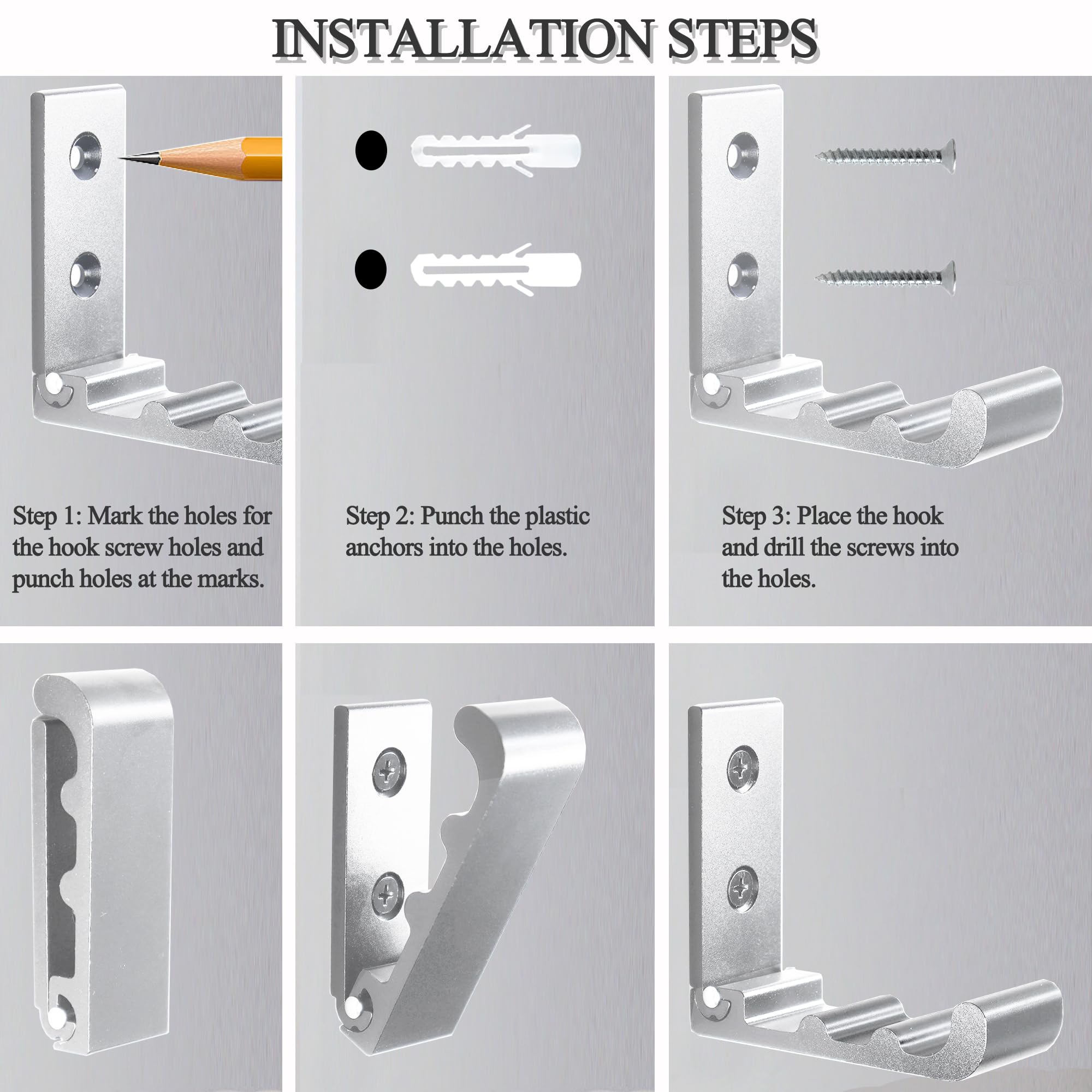 INSTALLATION STEPS

Step 1: Mark the holes for the hook screw holes and punch holes at the marks.

Step 2: Punch the plastic anchors into the holes.

Step 3: Place the hook and drill the screws into the holes.