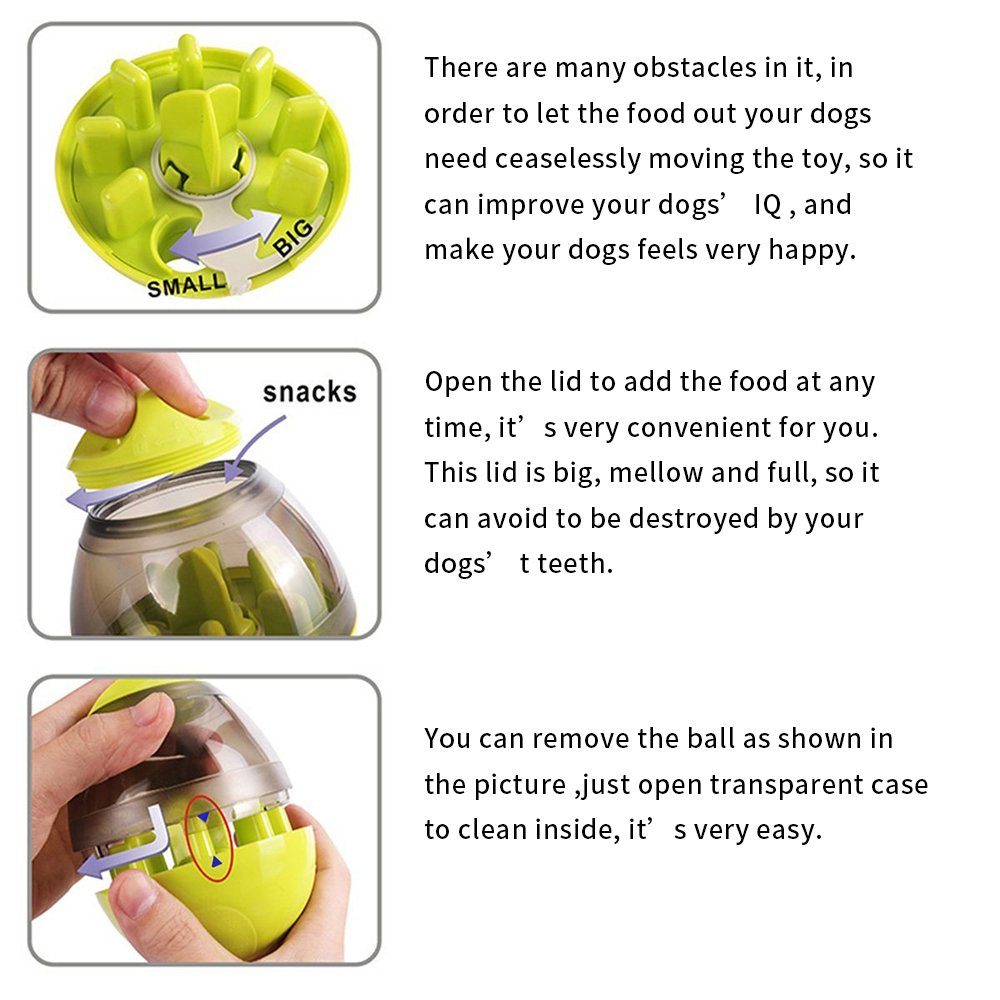 SMALL
BIG

There are many obstacles in it, in order to let the food out your dogs need ceaselessly moving the toy, so it can improve your dogs’ IQ , and make your dogs feels very happy.

snacks

Open the lid to add the food at any time, it’s very convenient for you. This lid is big, mellow and full, so it can avoid to be destroyed by your dogs’ t teeth.

You can remove the ball as shown in the picture ,just open transparent case to clean inside, it’s very easy.