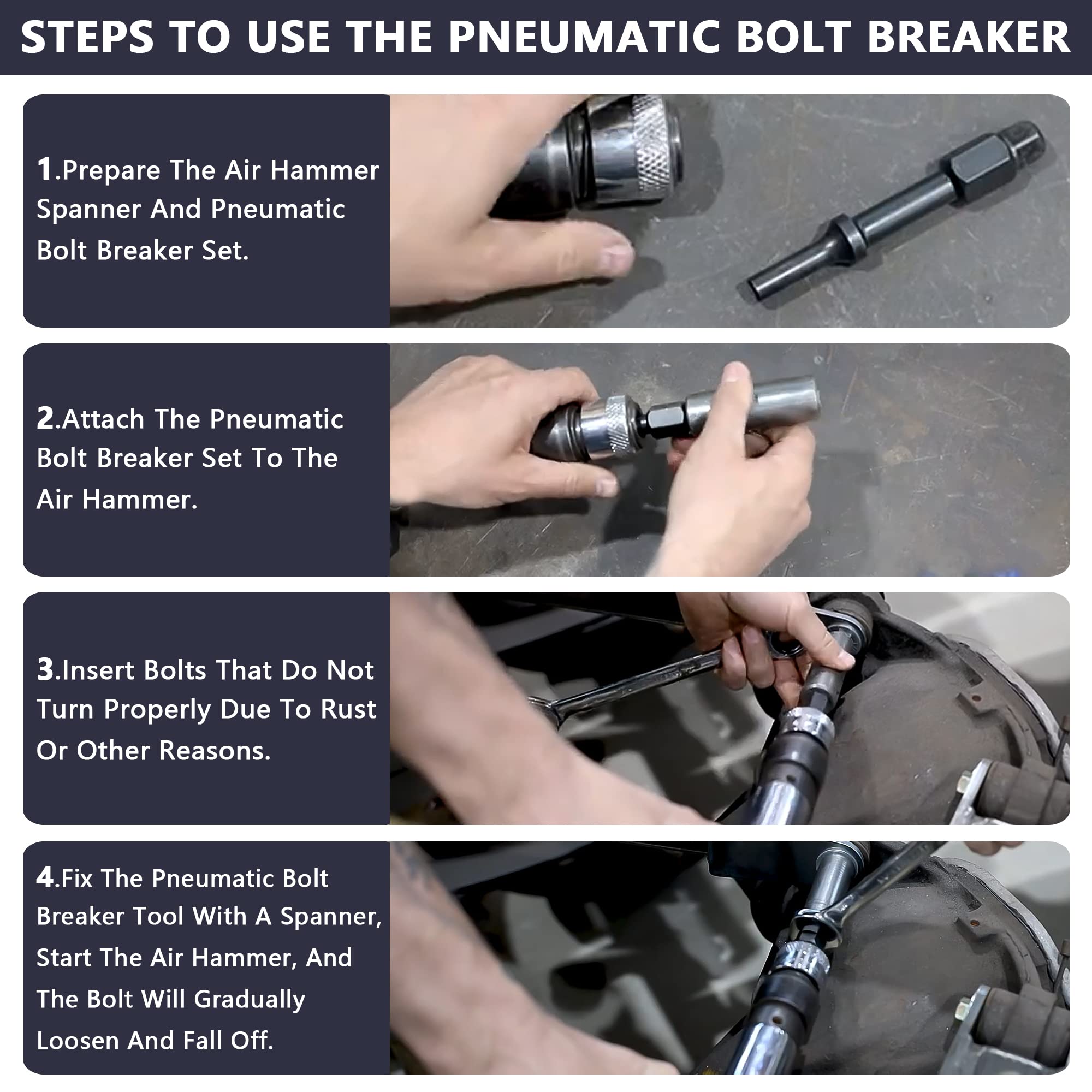 STEPS TO USE THE PNEUMATIC BOLT BREAKER

1.Prepare The Air Hammer Spanner And Pneumatic Bolt Breaker Set.

2.Attach The Pneumatic Bolt Breaker Set To The Air Hammer.

3.Insert Bolts That Do Not Turn Properly Due To Rust Or Other Reasons.

4.Fix The Pneumatic Bolt Breaker Tool With A Spanner, Start The Air Hammer, And The Bolt Will Gradually Loosen And Fall Off.